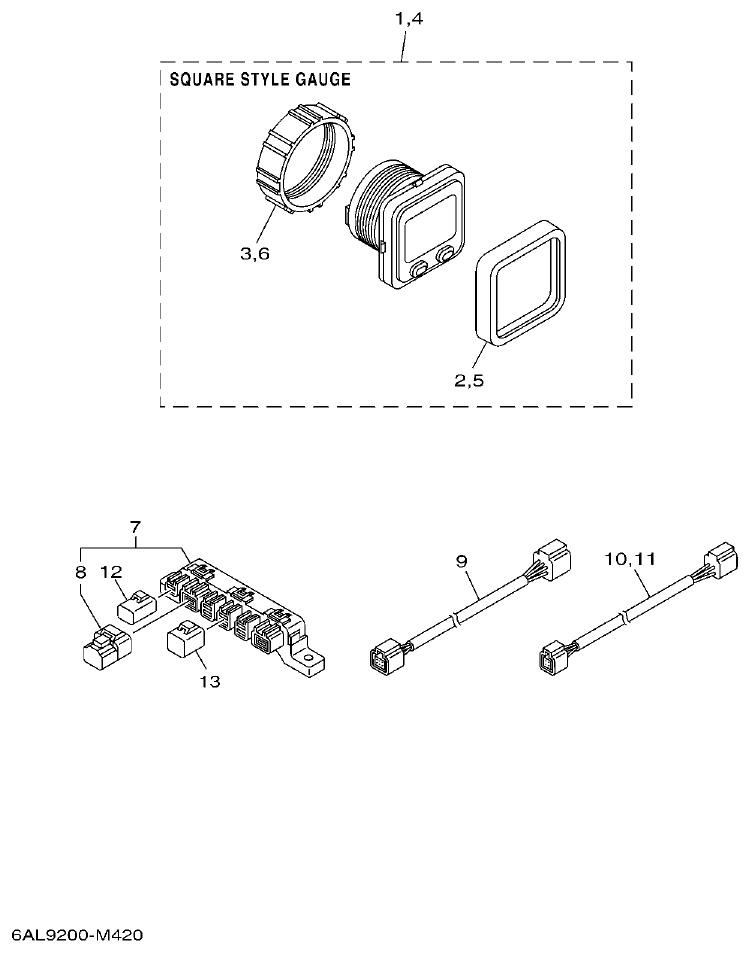 1,4

SQUARE STYLE GAUGE

3,6

2,5

7

8

12

13

9

10,11

6AL9200-M420