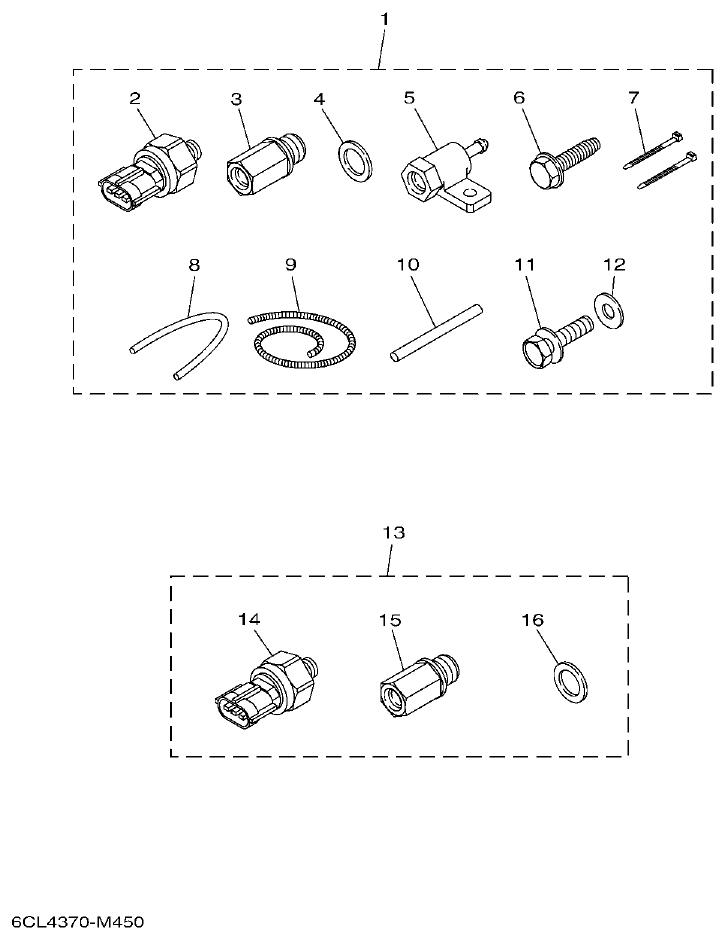 1

2
3
4
5
6
7

8
9
10
11
12

13

14
15
16

6CL4370-M450