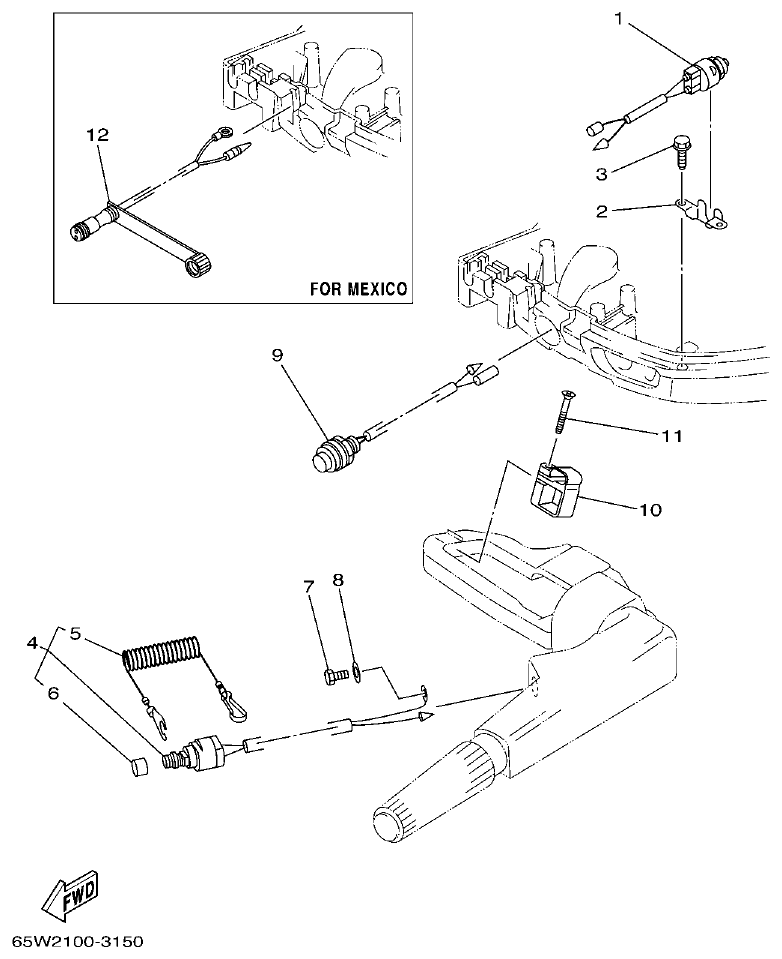 12

FOR MEXICO

1

3

2

9

11

10

7

8

4

5

6

FWD

65W2100-3150