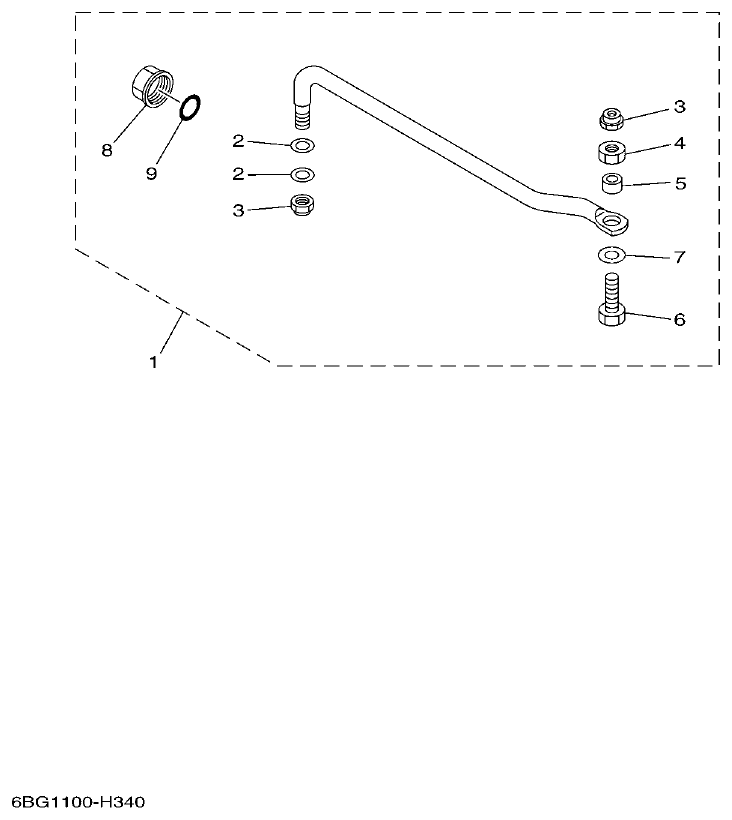 8
9
2
2
3
3
4
5
7
6
1

6BG1100-H340