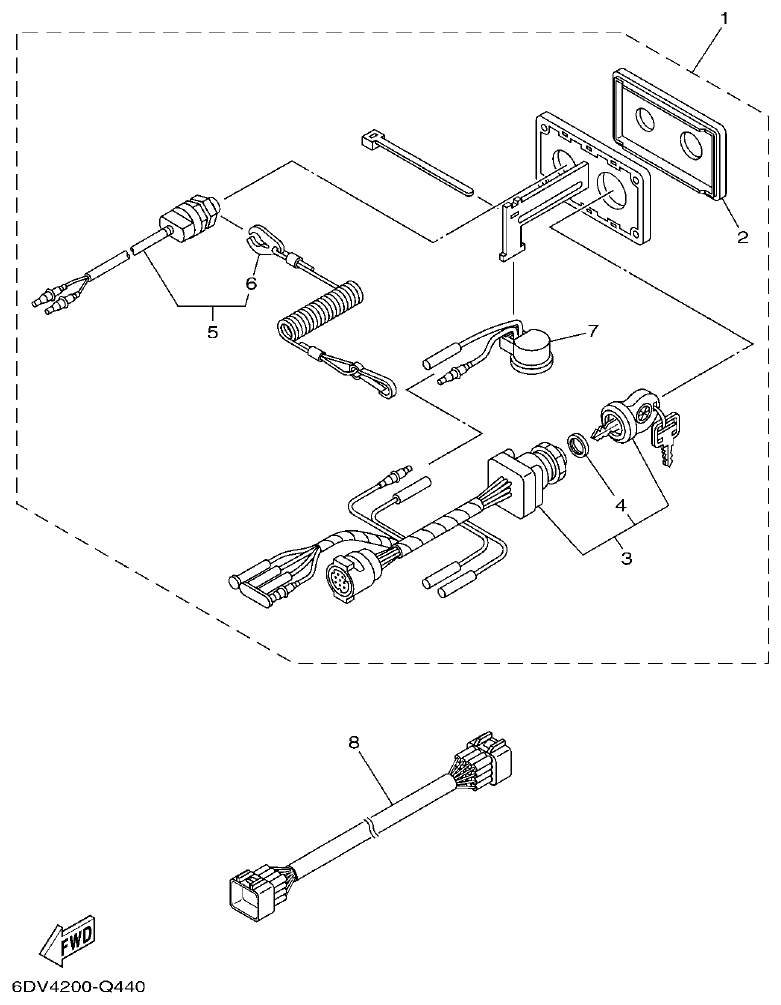 1
2
6
5
7
4
3
8
FWD
6DV4200-Q440