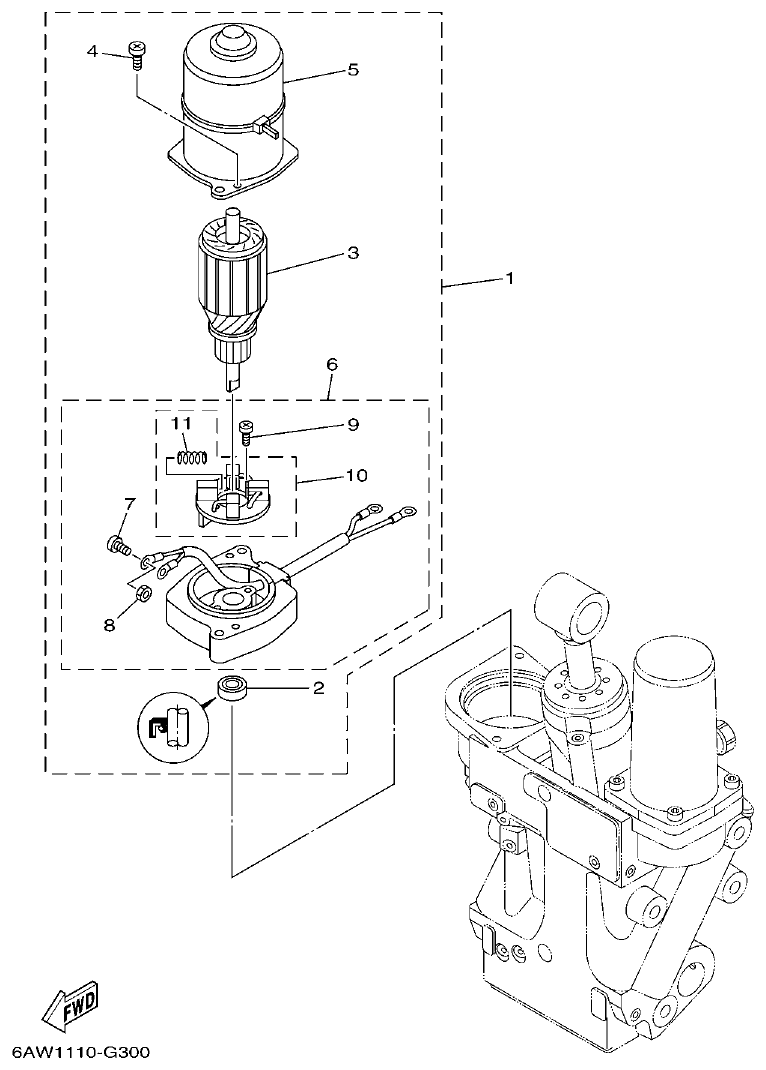 4
5
3
1
6
11
9
10
7
8
2
FWD
6AW1110-G300