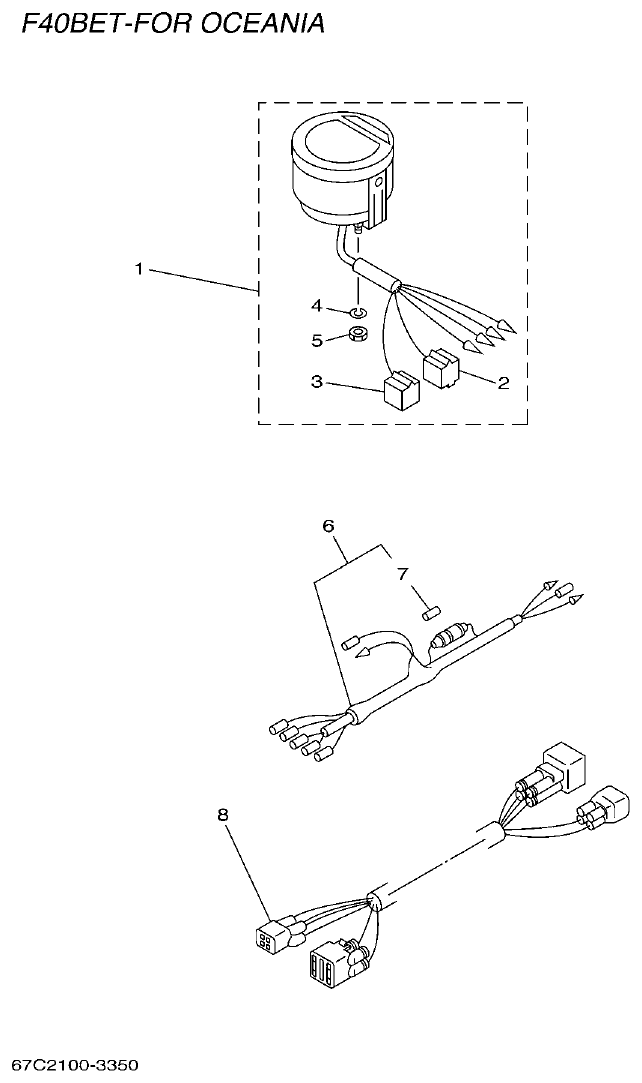 F40BET-FOR OCEANIA

1
4
5
3
2

6
7

8

67C2100-3350