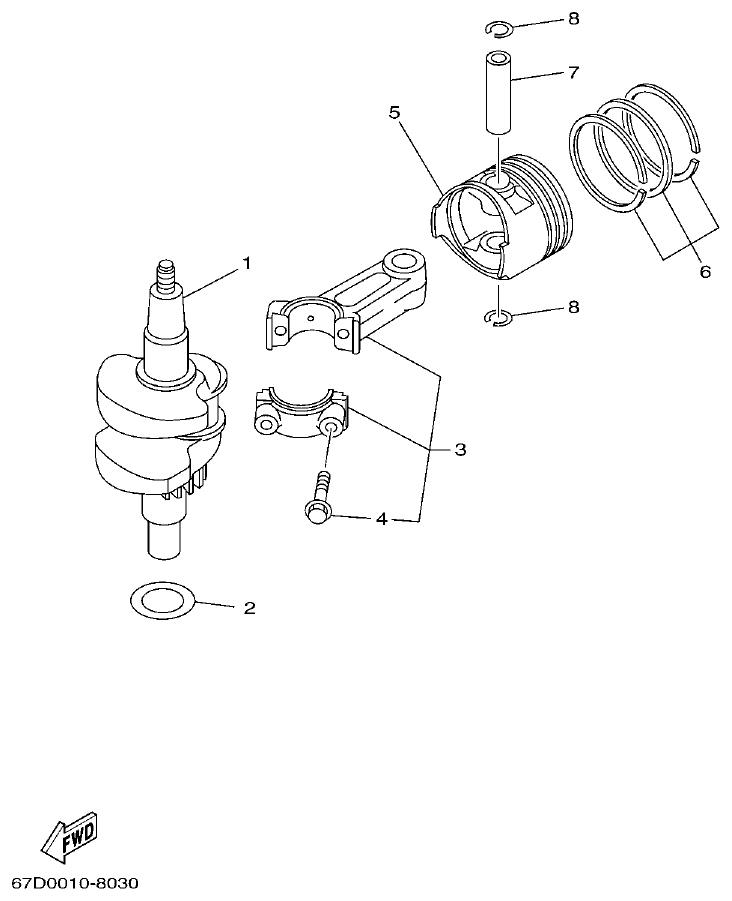 8
7
5
6
1
8
3
4
2
FWD
67D0010-8030