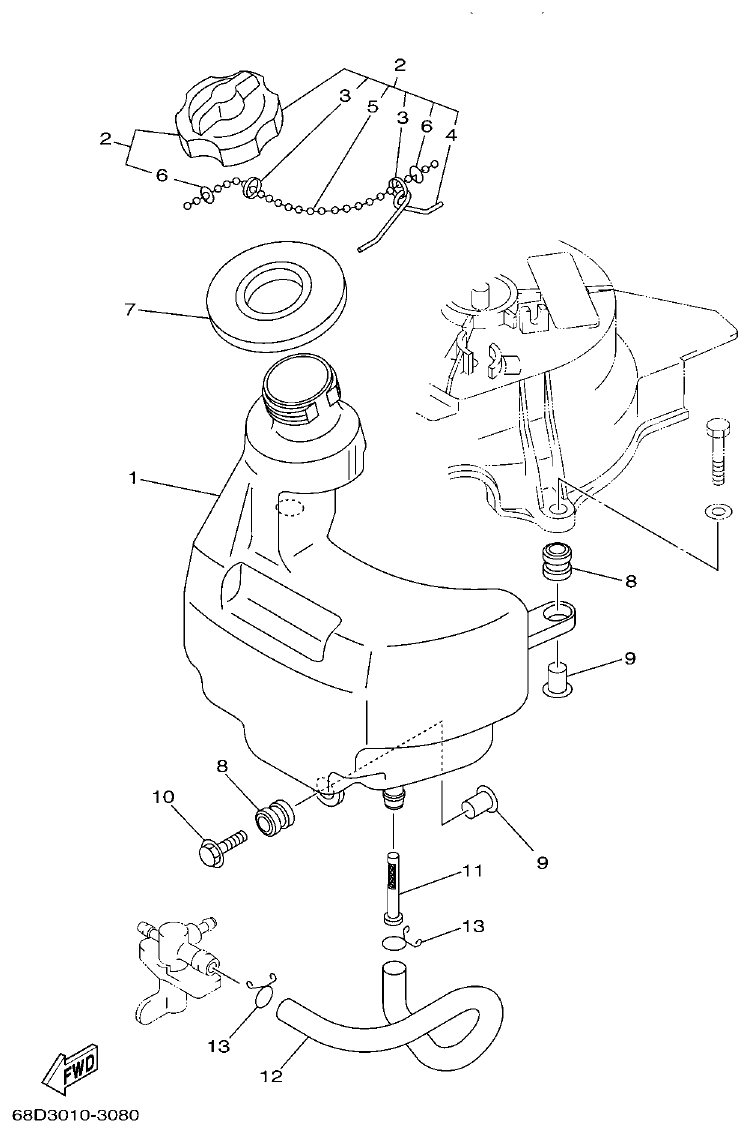 2
3
5
3
6
4
2
6
7
1
8
9
8
10
9
11
13
13
12
FWD
68D3010-3080