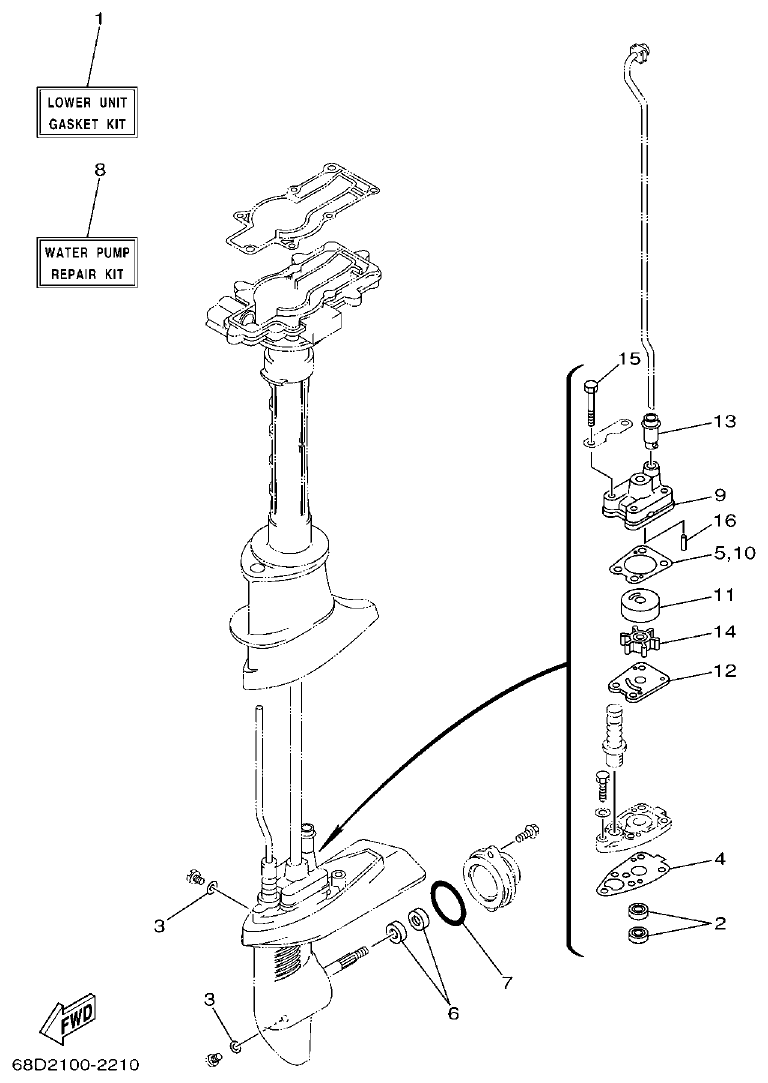 1

LOWER UNIT GASKET KIT

8

WATER PUMP REPAIR KIT

15

13

9

16

5,10

11

14

12

4

2

3

7

6

3

FWD

68D2100-2210