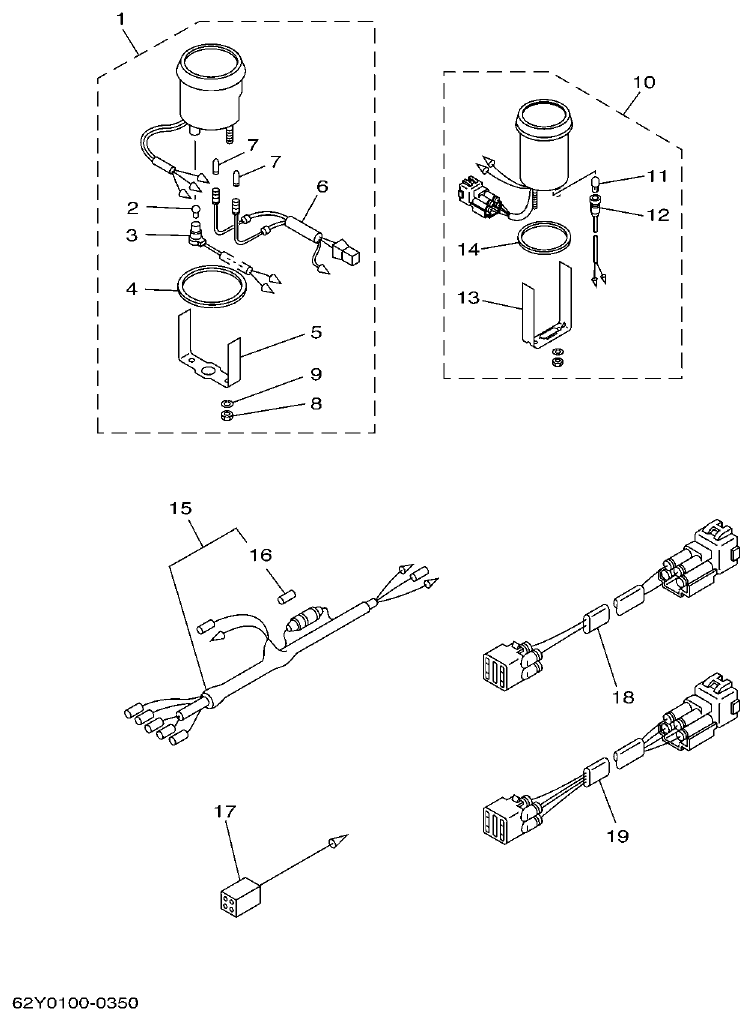 1
7
7
6
2
3
4
5
9
8
10
11
12
14
13
15
16
18
19
17
62Y0100-0350