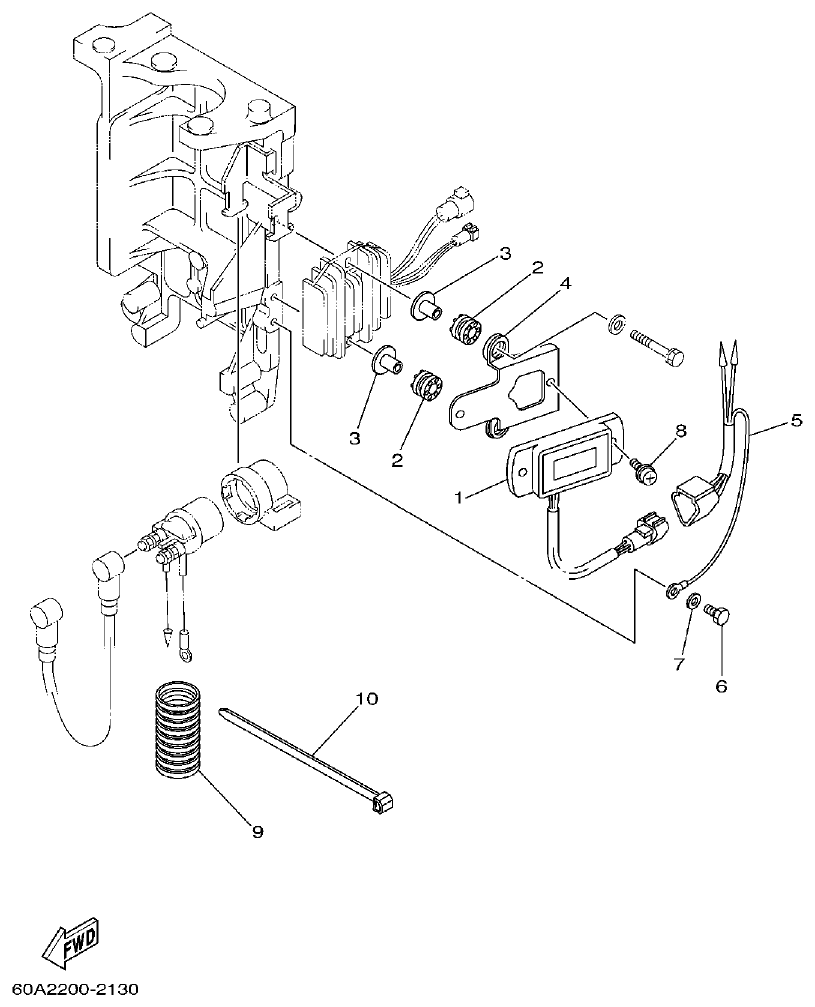 3
2
4
3
2
8
5
1
7
6
10
9
FWD
60A2200-2130