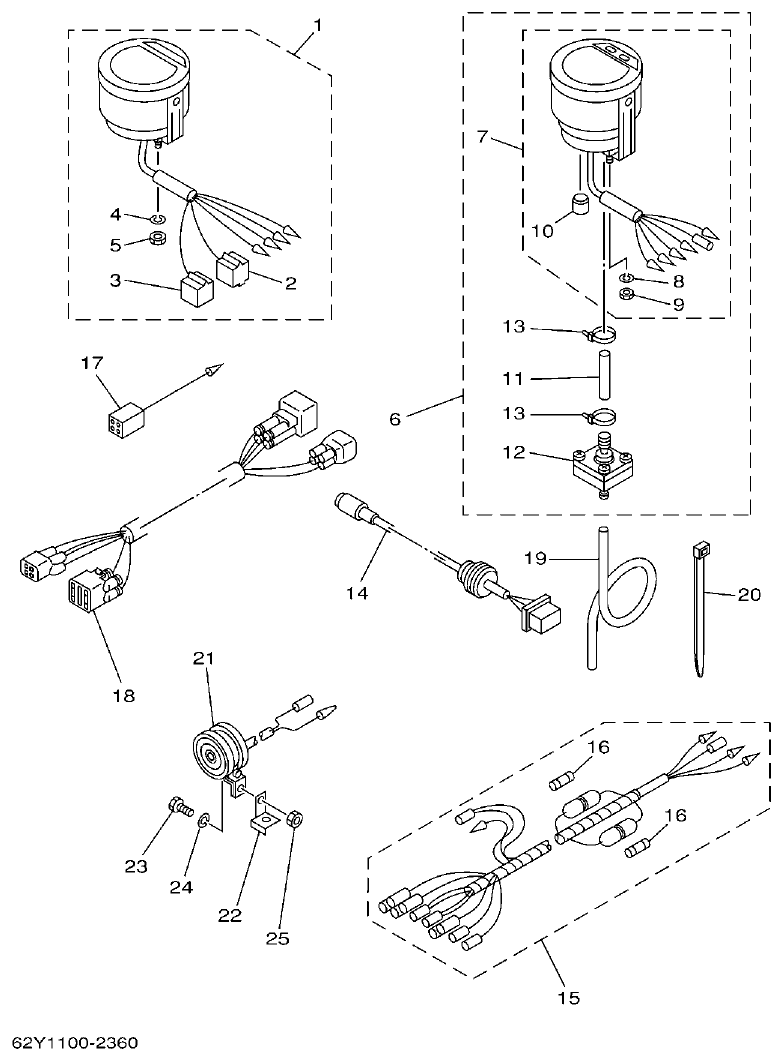 1
4
5
3
2
7
10
8
9
13
11
6
13
12
17
14
19
20
18
21
16
16
23
24
22
25
15
62Y1100-2360