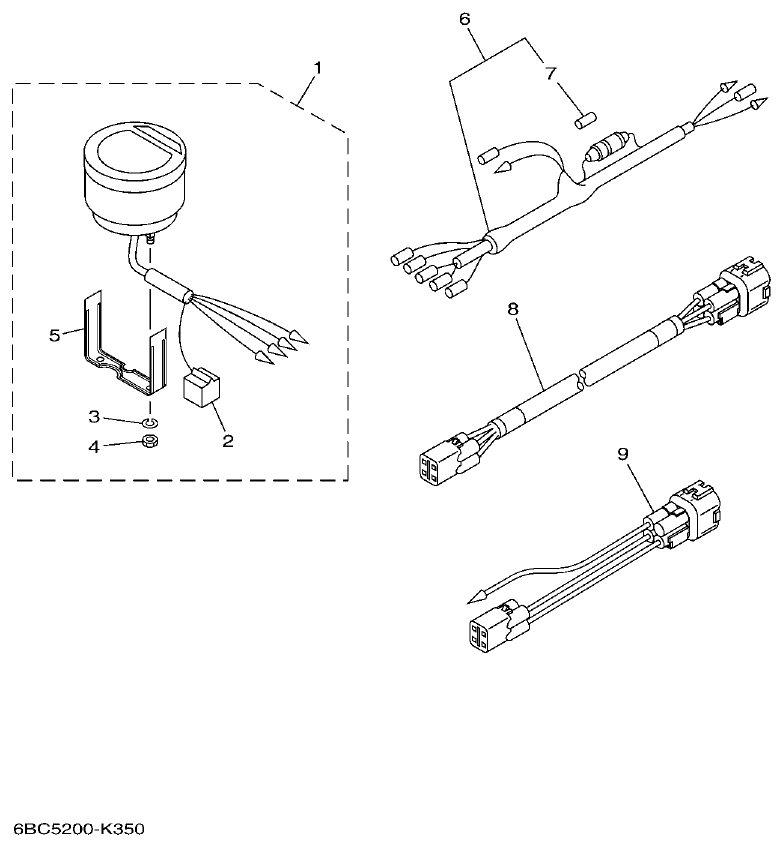 1
6
7
5
8
3
4
2
9
6BC5200-K350