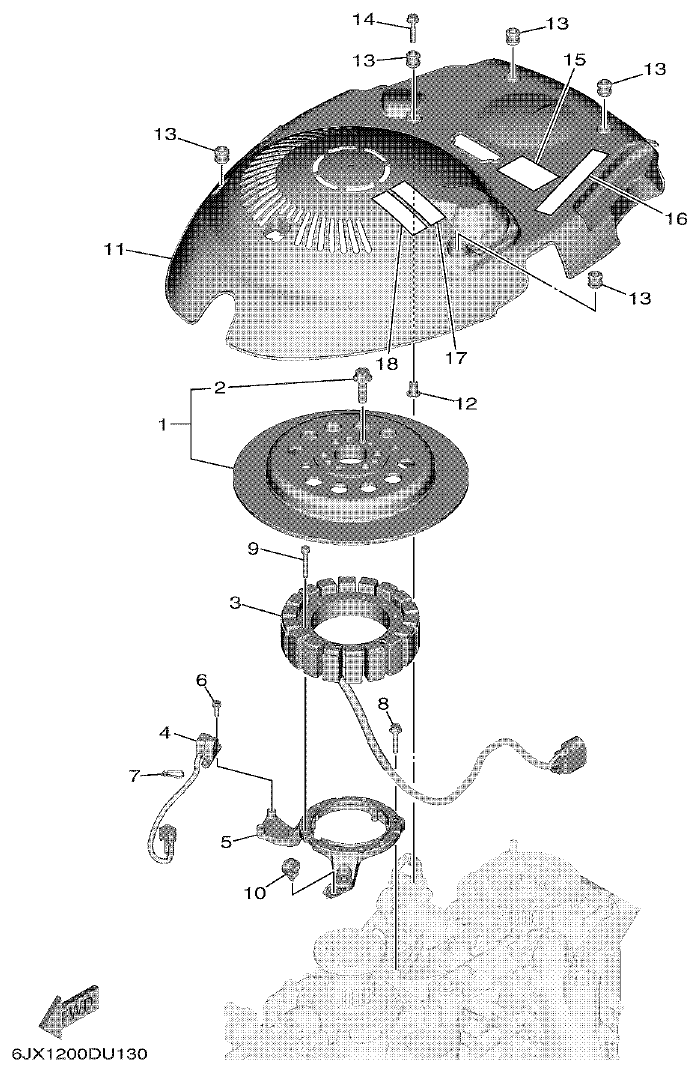 14
13
13
13
15
13
16
11
13
18
17
2
12
1
9
3
6
8
4
7
5
10
FWD
6JX1200DU130