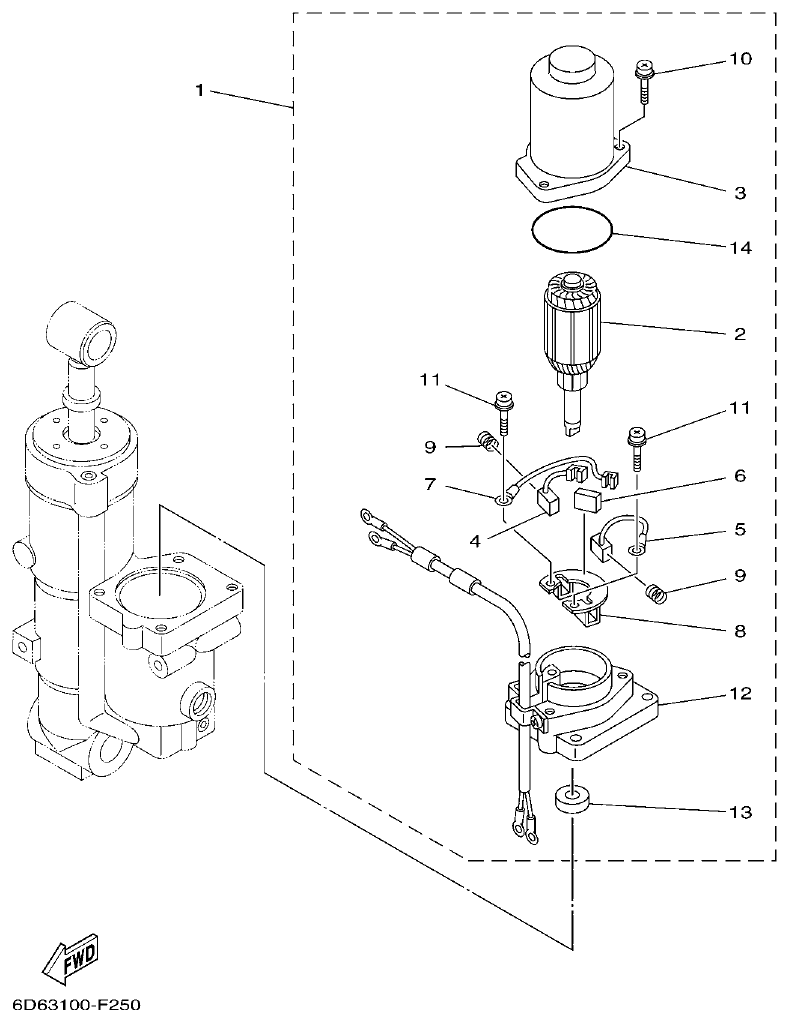 1
10
3
14
2
11
11
9
7
6
4
5
9
8
12
13
FWD
6D63100-F250