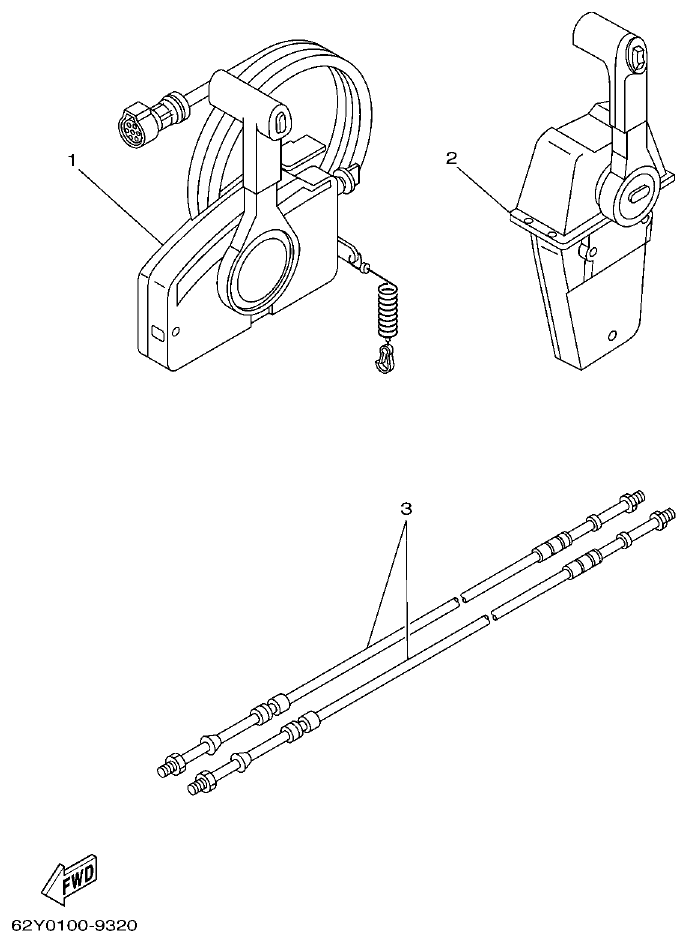 1

2

3

FWD

62Y0100-9320