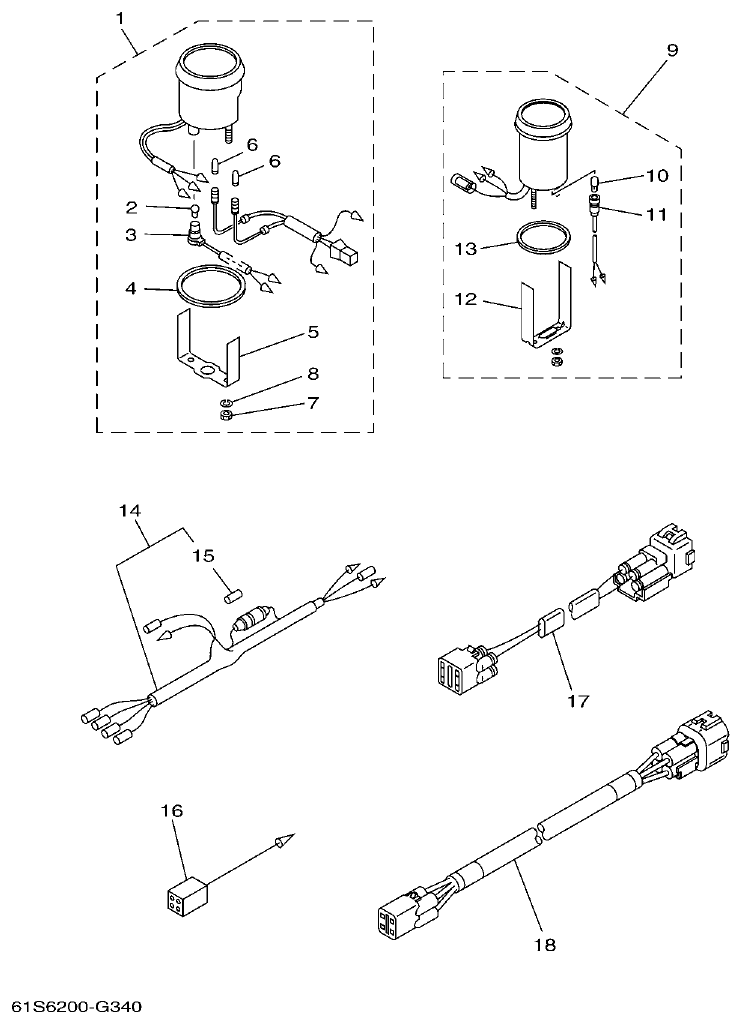 1
6
6
2
3
4
5
8
7
9
10
11
13
12
14
15
17
16
18
61S6200-G340