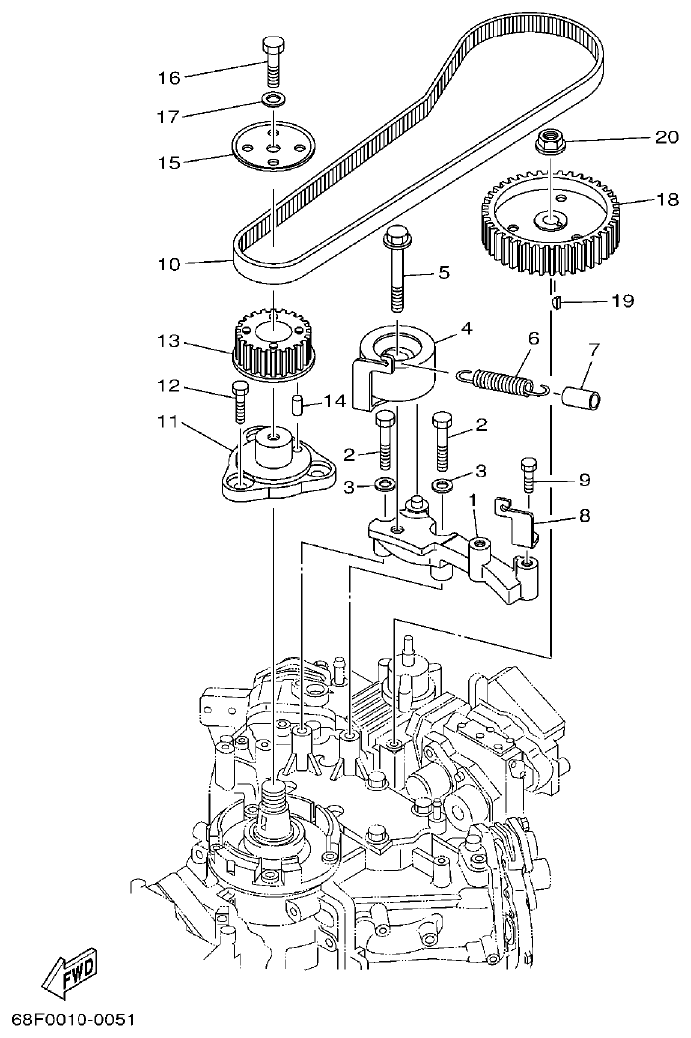 16
17
15
20
18
10
5
19
13
4
6
7
12
14
11
2
2
3
3
9
1
8
FWD
68F0010-0051