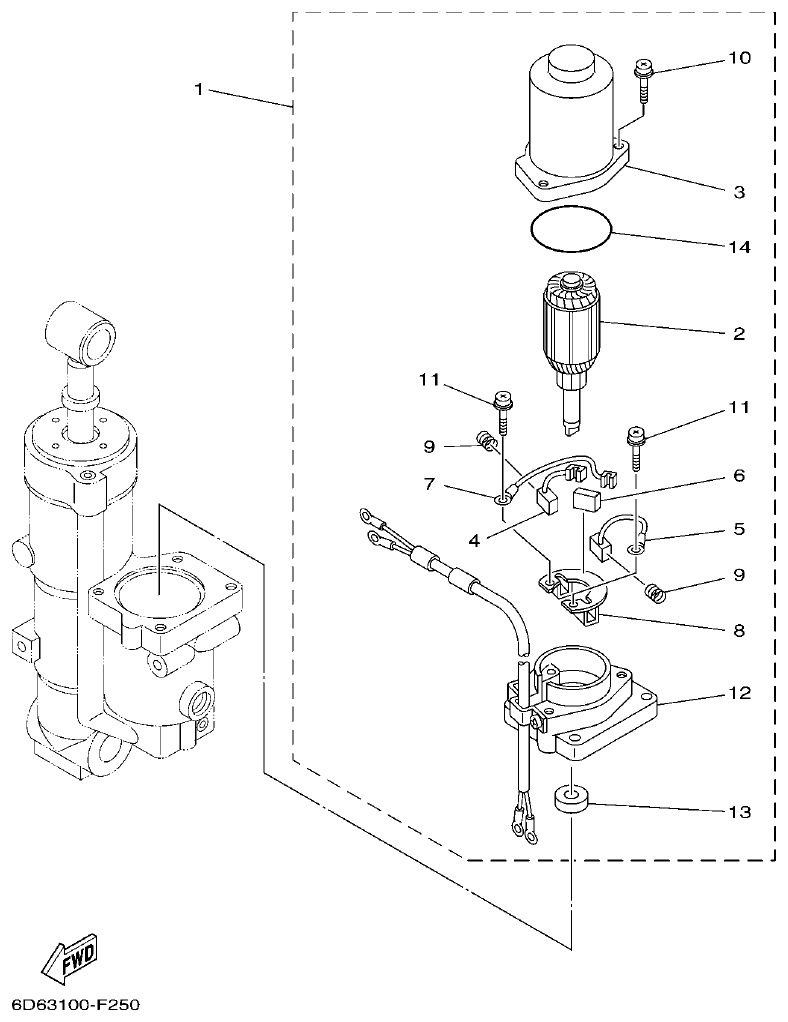 1
10
3
14
2
11
11
9
7
6
4
5
9
8
12
13
FWD
6D63100-F250