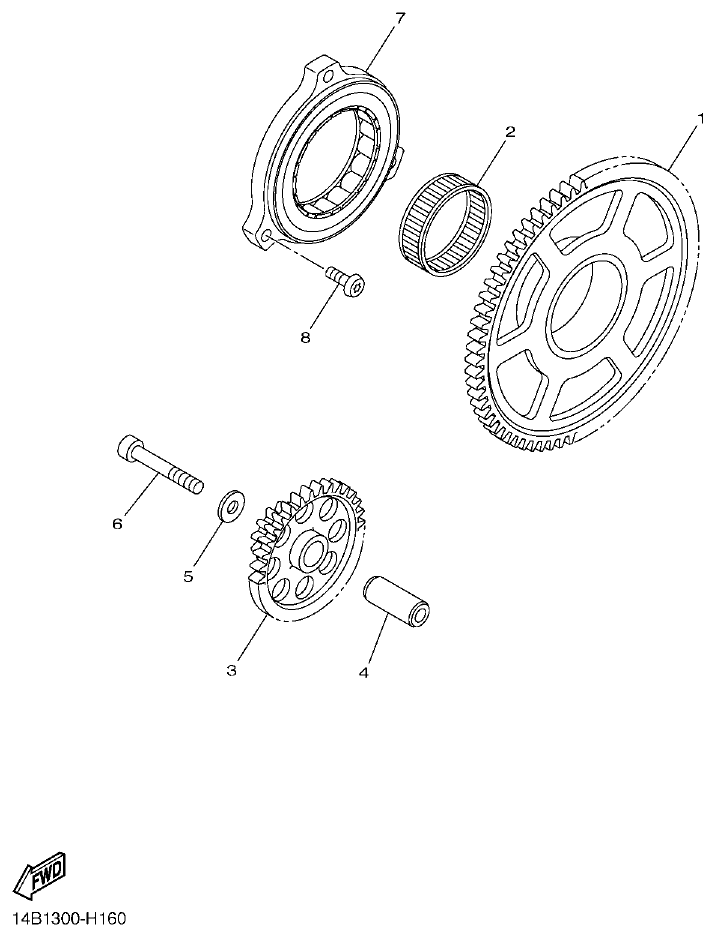 7
2
1
8
6
5
3
4
FWD
14B1300-H160