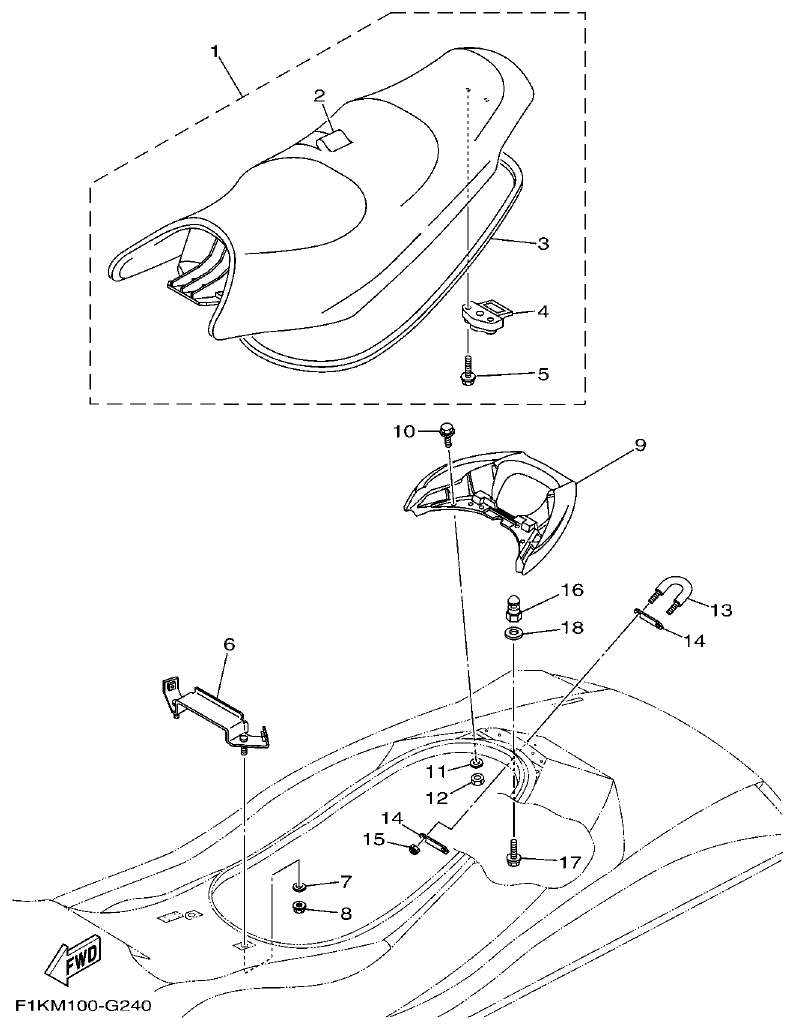 1
2
3
4
5
10
9
16
13
18
14
6
11
12
14
15
17
7
8
FWD
F1KM100-G240