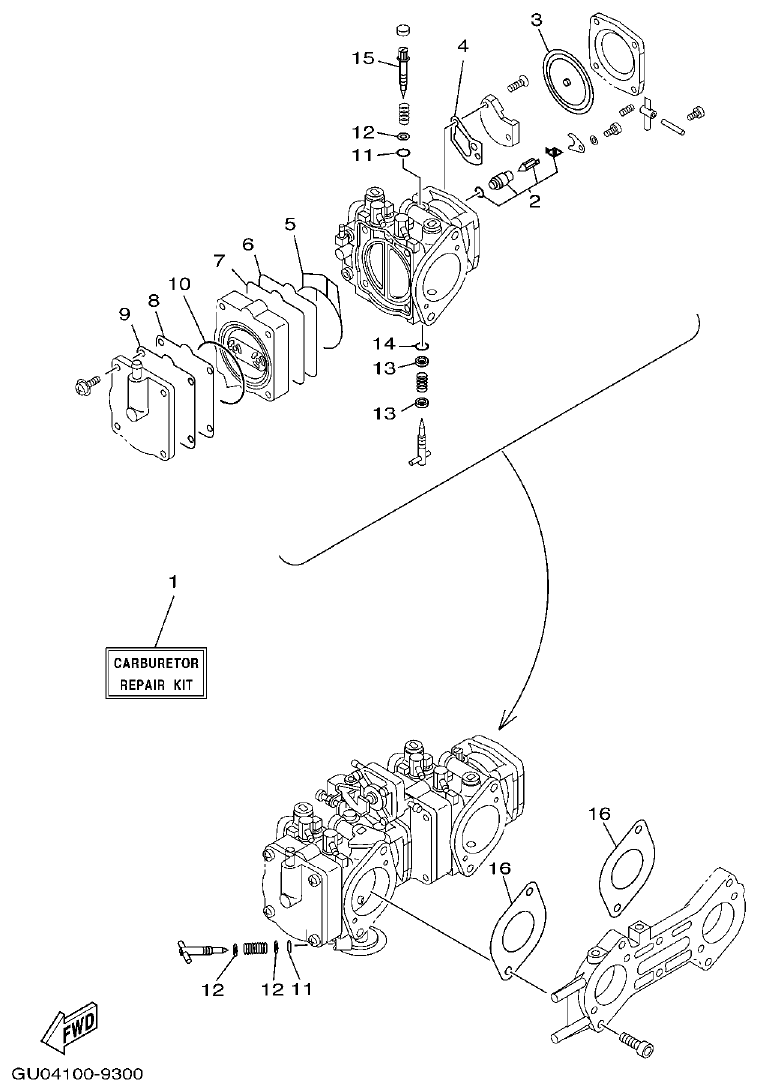 15
4
3
12
11
2
5
6
7
10
8
9
14
13
13
1
CARBURETOR REPAIR KIT
16
16
12
12
11
FWD
GU04100-9300