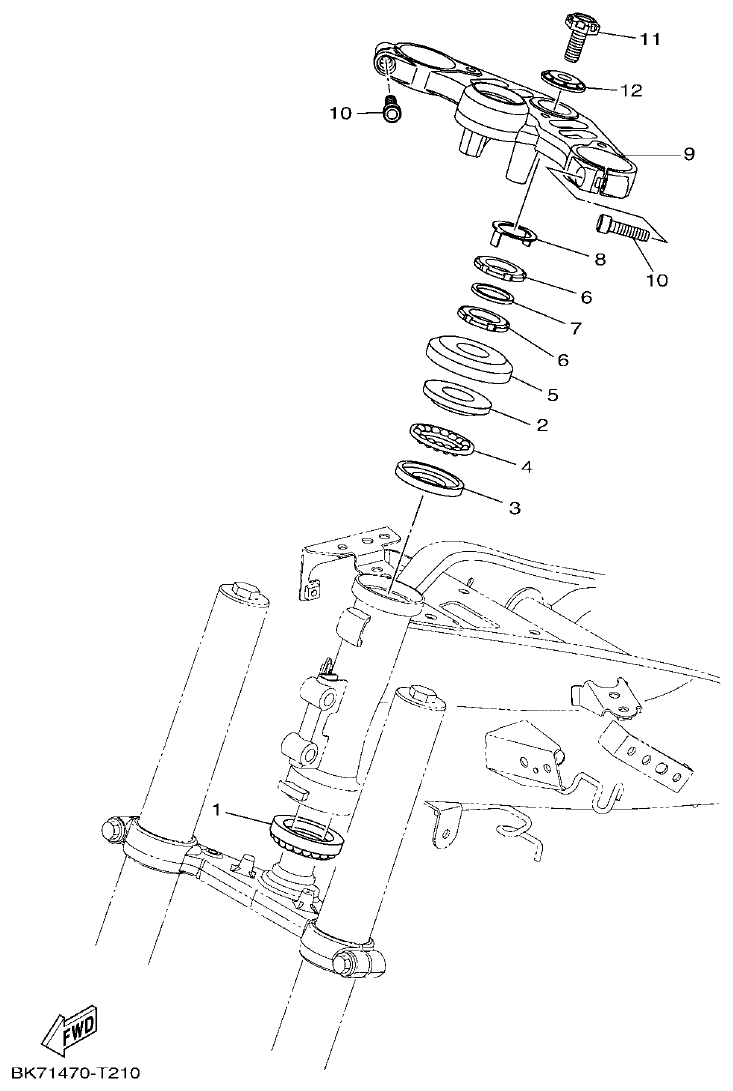 11
12
10
9
8
10
6
7
6
5
2
4
3
1
FWD
BK71470-T210