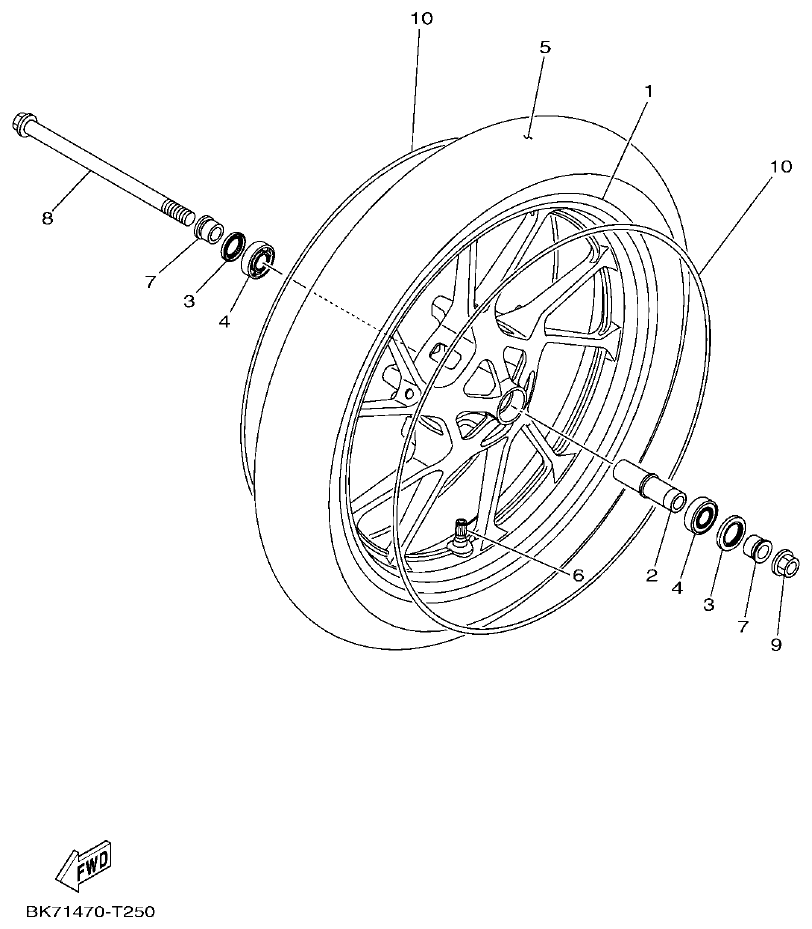 10
5
1
10
8
7
3
4
6
2
4
3
7
9
FWD
BK71470-T250