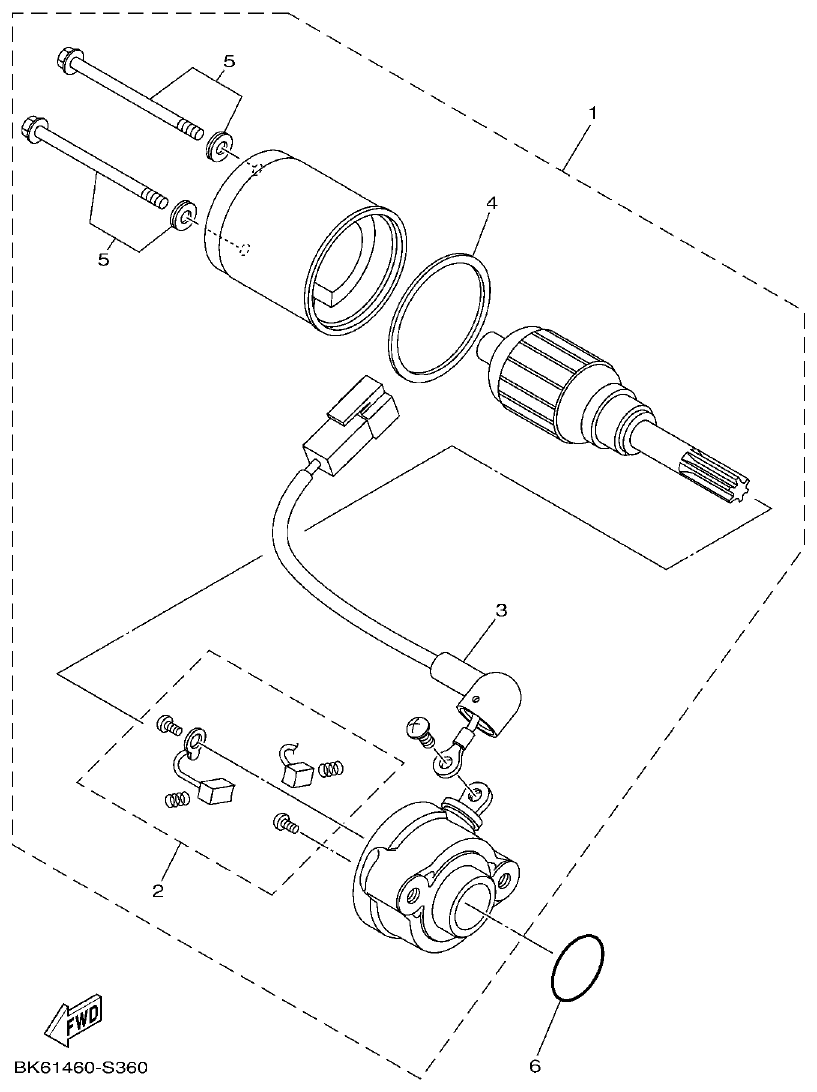 5
1
4
5
3
2
FWD
BK61460-S360
6