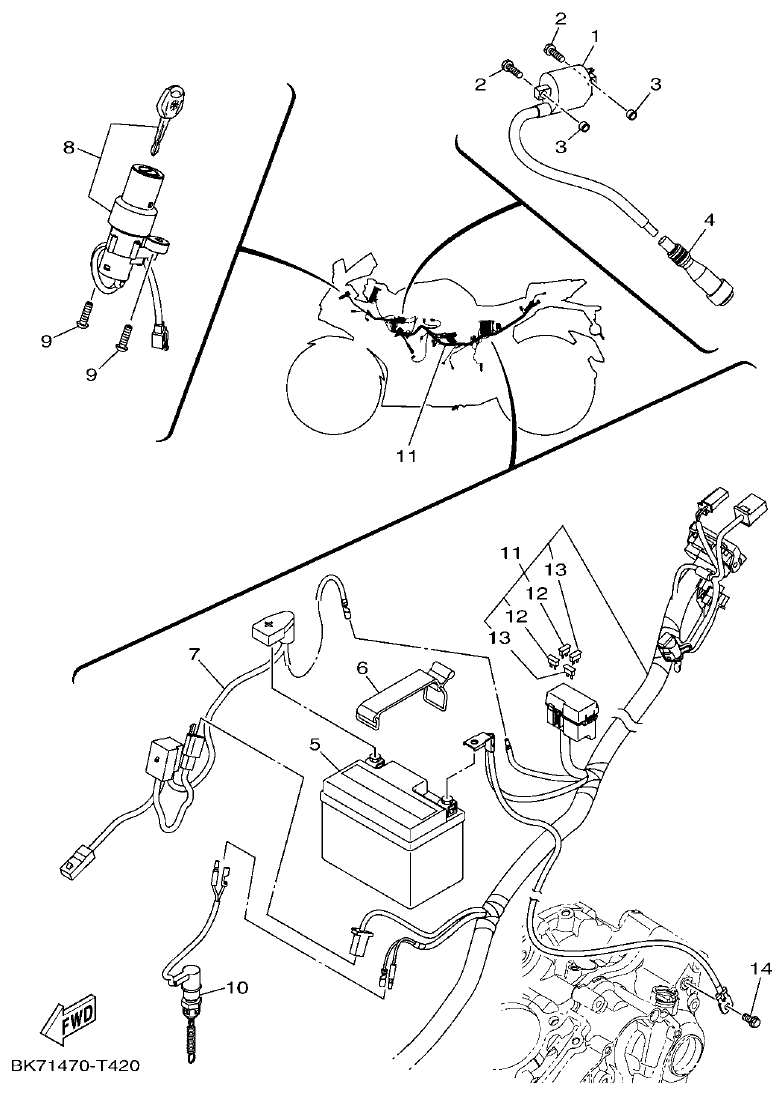 2
1
2
3
3
4
8
9
9
11
11
13
12
12
13
7
6
5
10
14
FWD
BK71470-T420