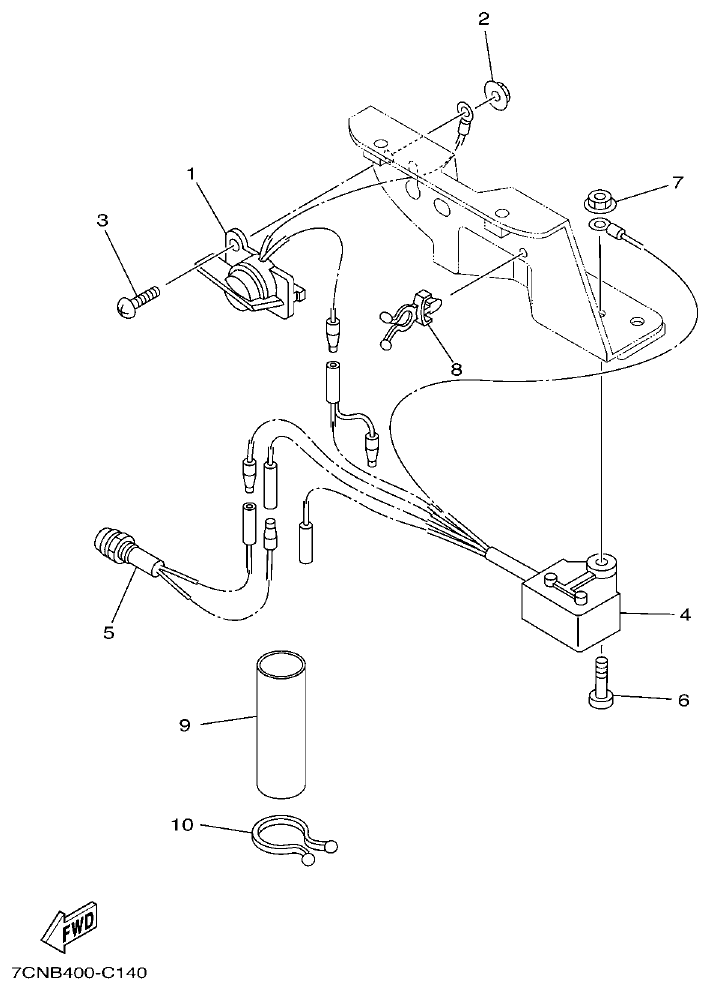 2
1
7
3
8
5
4
6
9
10
FWD
7CNB400-C140