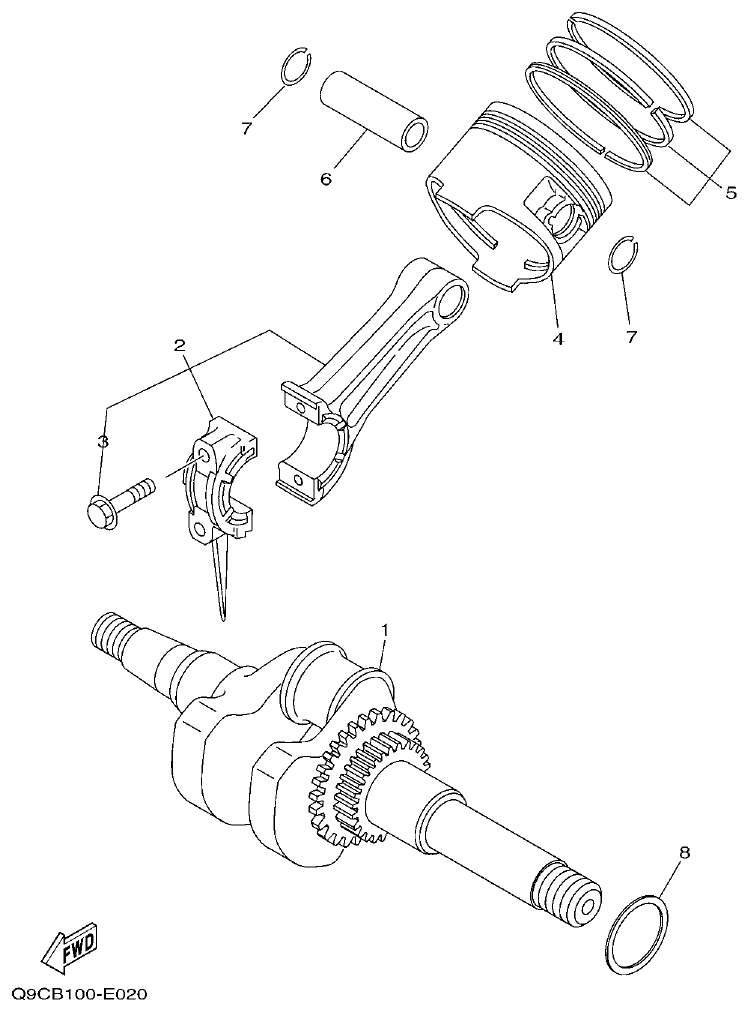 7
6
5
4
7
2
3
1
8
FWD
Q9CB100-E020