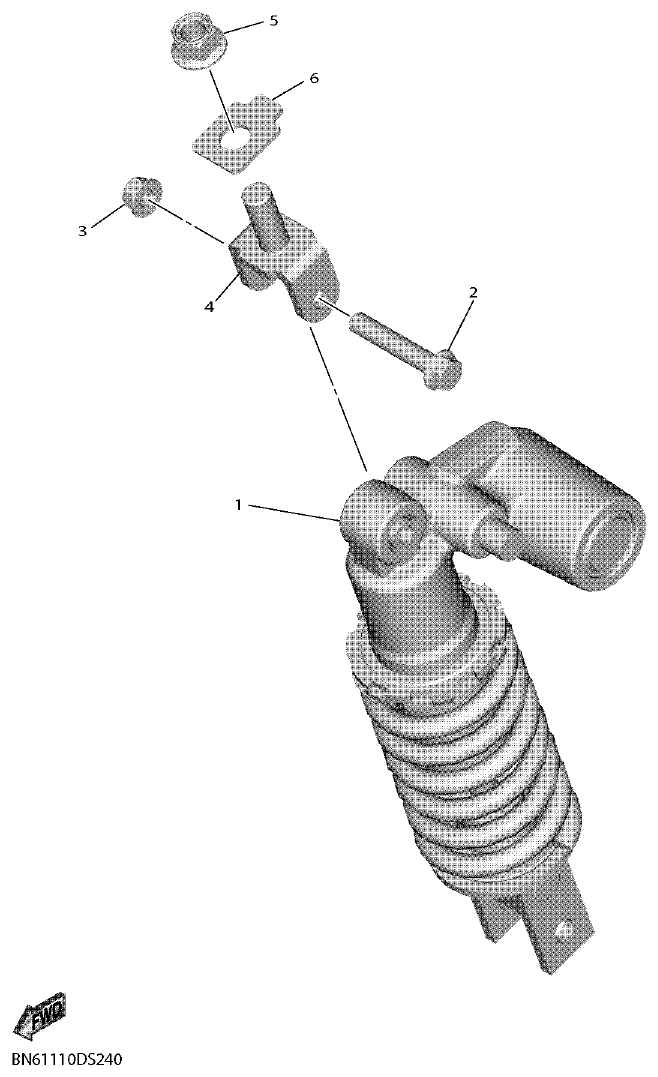 5
6
3
4
2
1
FWD
BN61110DS240