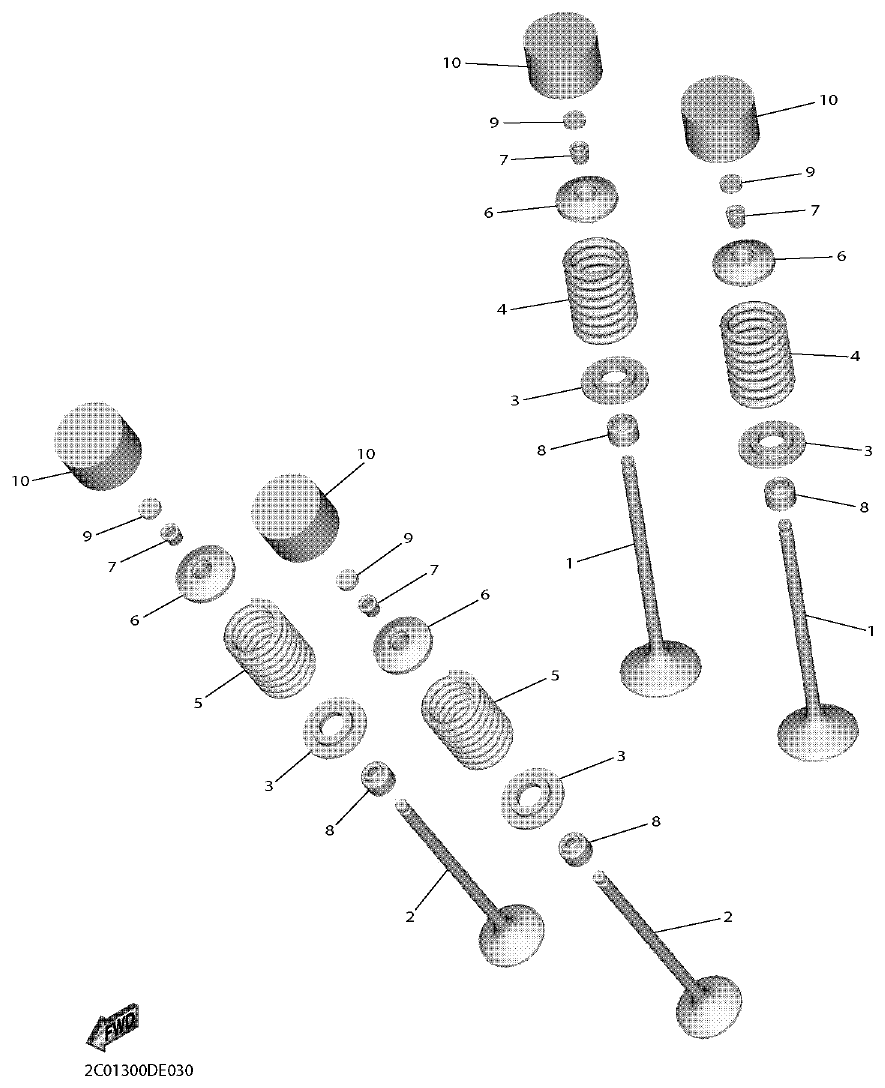 10
9
7
6
4
3
8
1
10
9
7
6
4
3
8
1
10
9
7
6
5
3
8
2
10
9
7
6
5
3
8
2
FWD
2C01300DE030