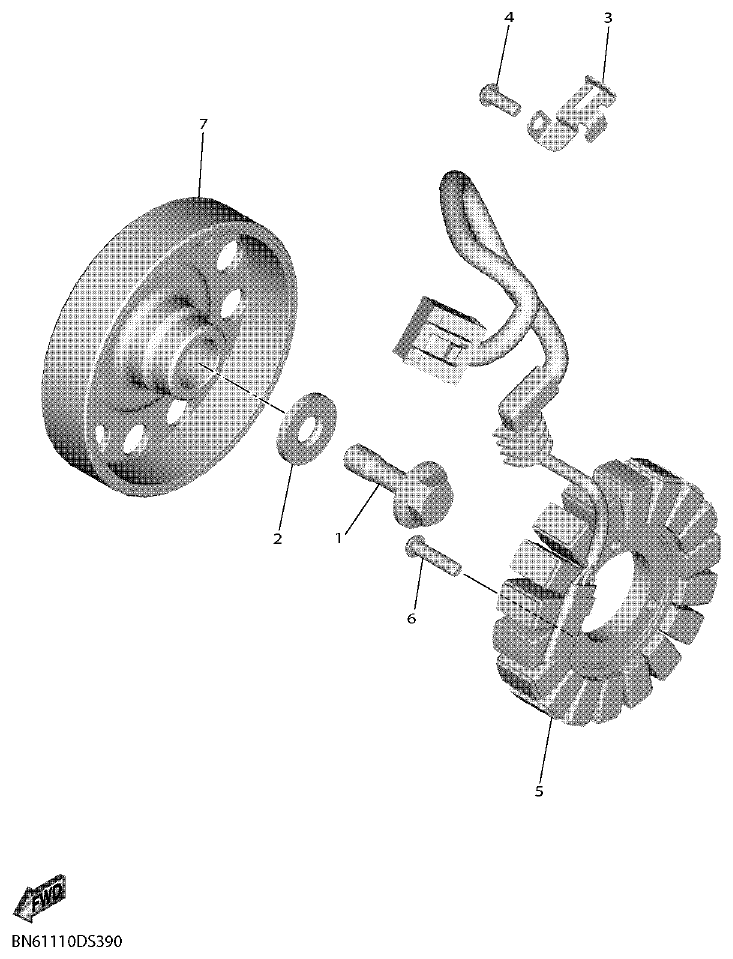 4
3
7
2
1
6
5
FWD
BN61110DS390