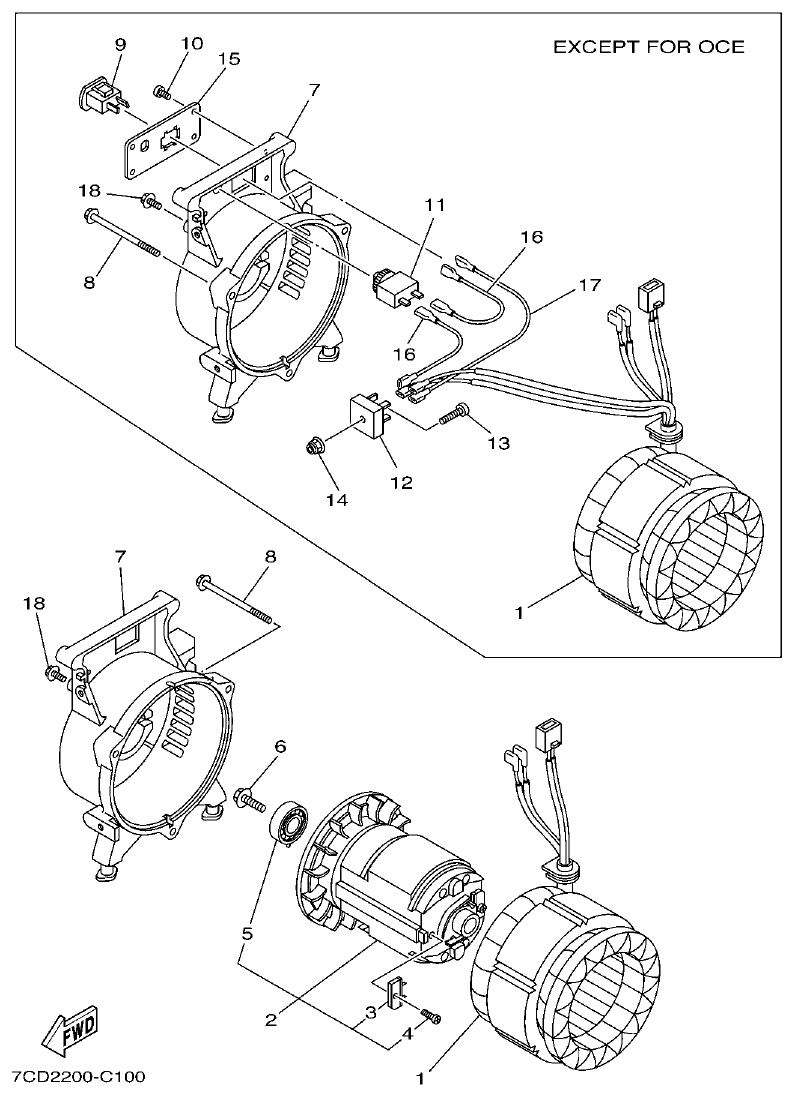 EXCEPT FOR OCE

9
10
15
7
18
8
11
16
17
16
13
12
14
1

7
8
18
6
5
2
3
4
1

FWD

7CD2200-C100