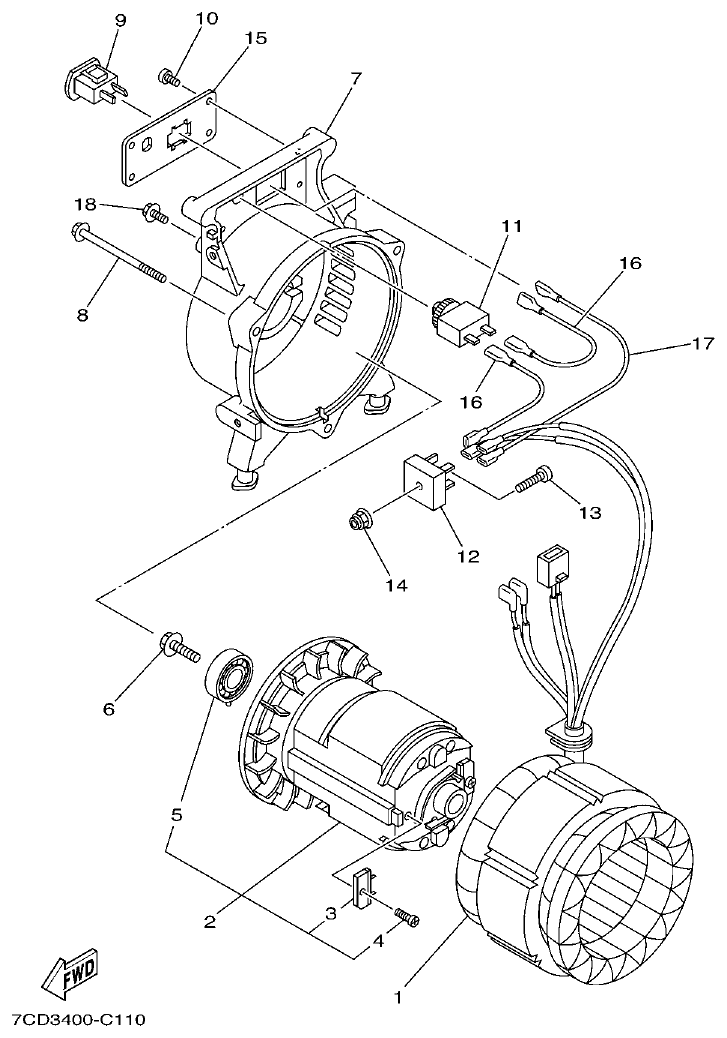 9
10
15
7
18
8
11
16
17
16
13
12
14
6
5
2
3
4
1
FWD
7CD3400-C110