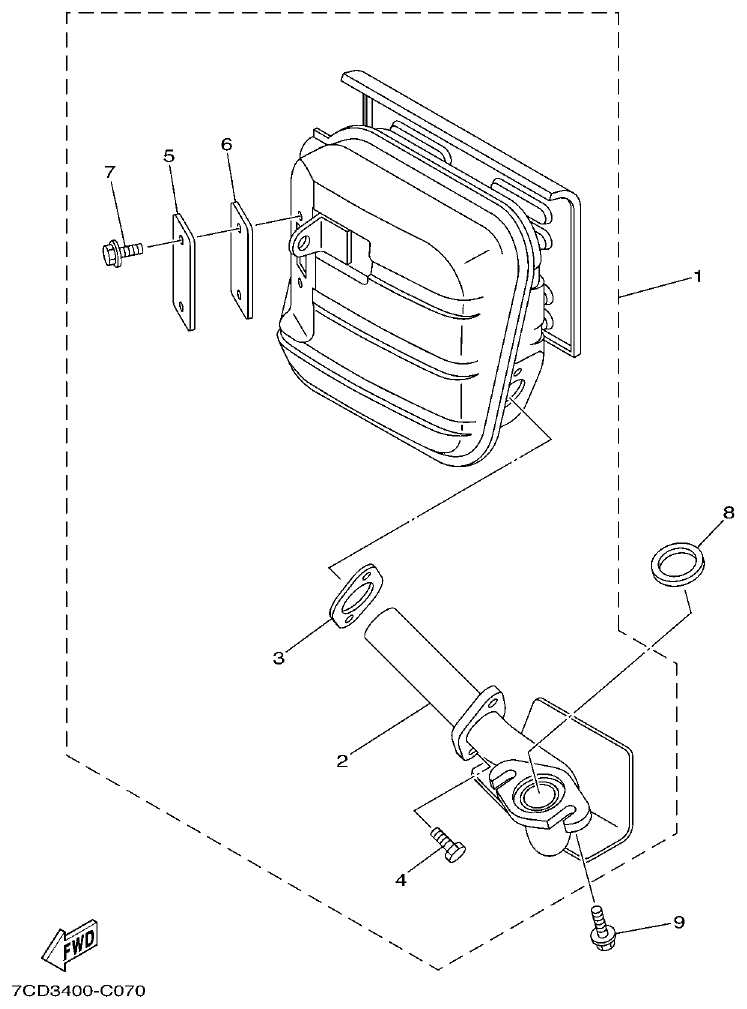 7
5
6
1
8
3
2
4
9
FWD
7CD3400-C070