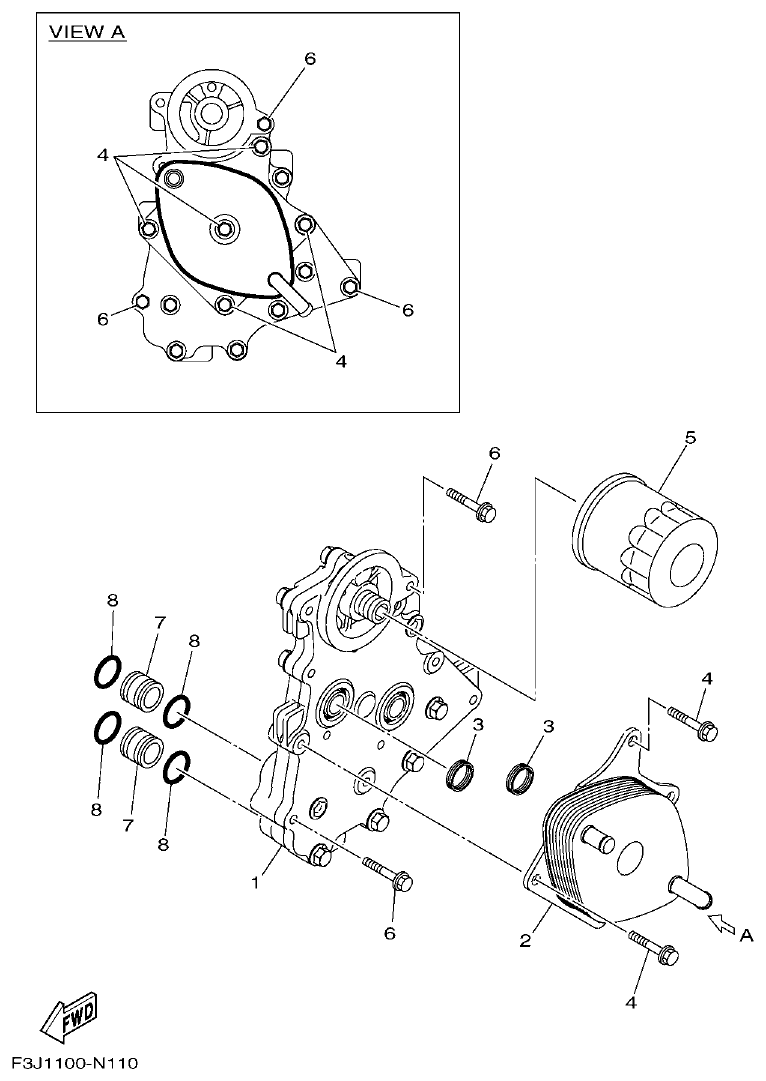 VIEW A

6
4
6
6
4

6
5
8
7
8
4
3
3
8
7
8
1
6
2
A
4

FWD

F3J1100-N110