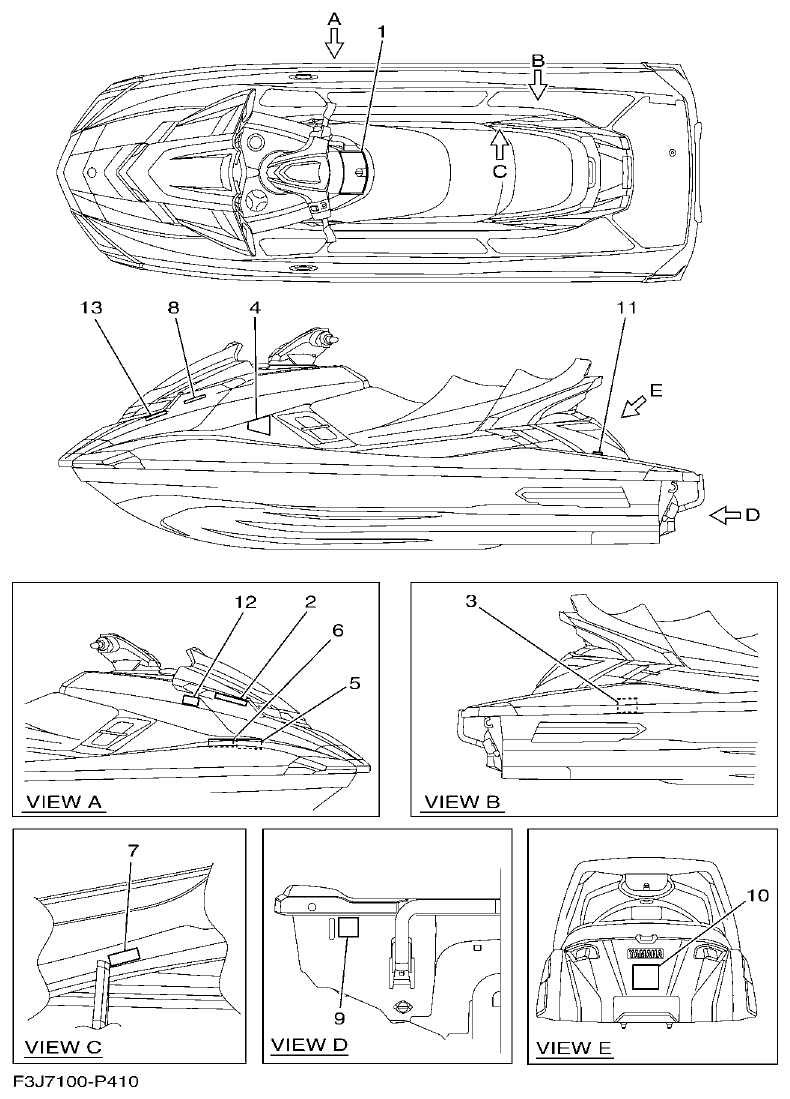 A
1
B
C
13
8
4
11
E
D
12
2
6
5
VIEW A
3
VIEW B
7
VIEW C
9
VIEW D
10
YAMAHA
VIEW E
F3J7100-P410