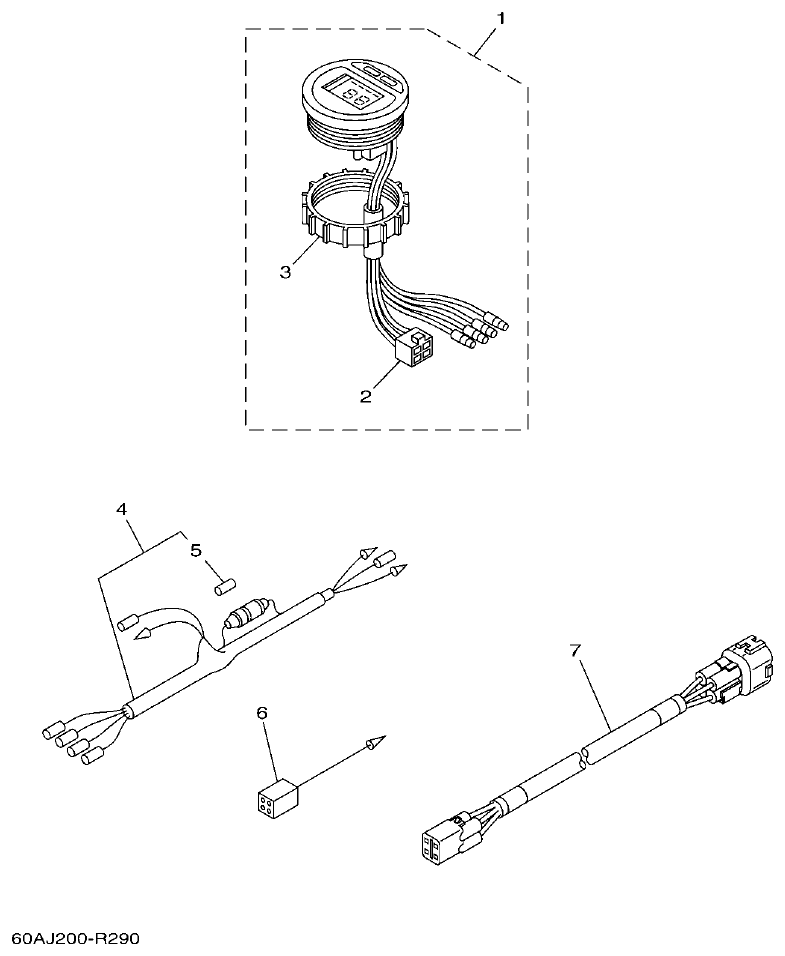 1

3

2

4

5

6

7

60AJ200-R290