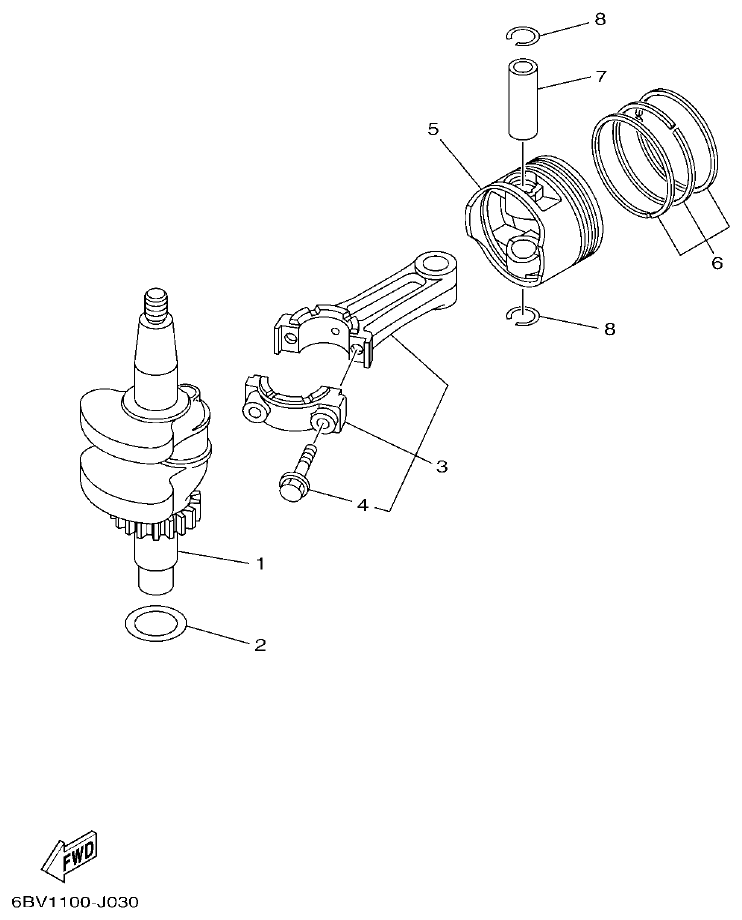 8
7
5
6
8
3
4
1
2
FWD
6BV1100-J030