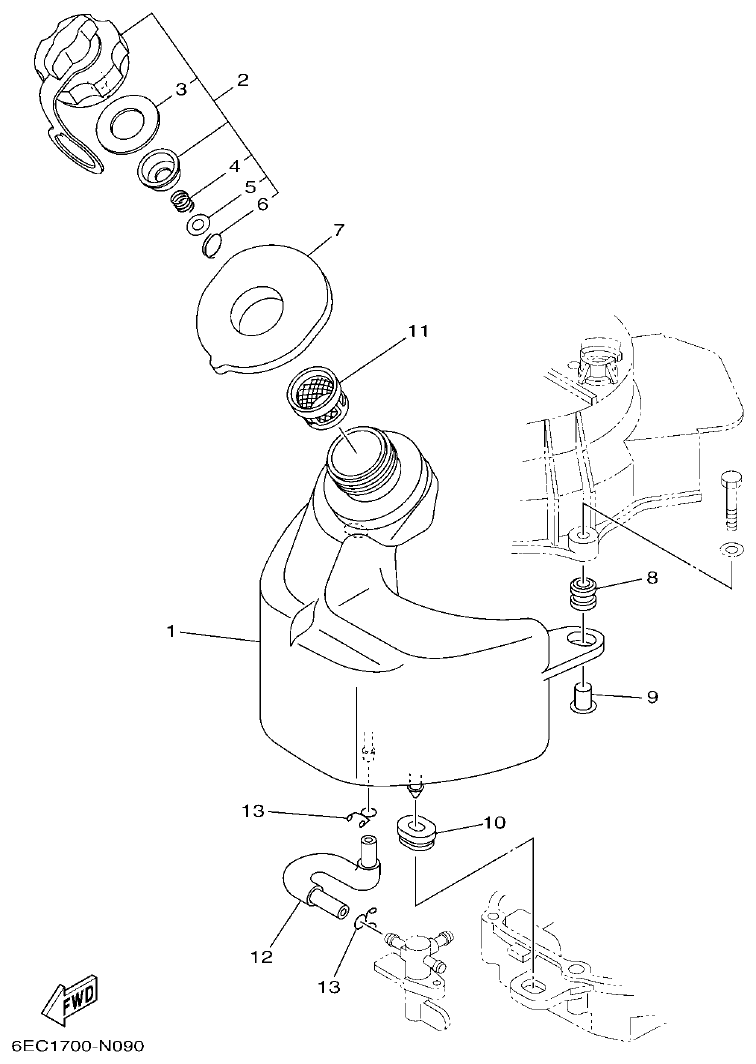 3
2
4
5
6
7
11
8
1
9
13
10
12
13
FWD
6EC1700-N090