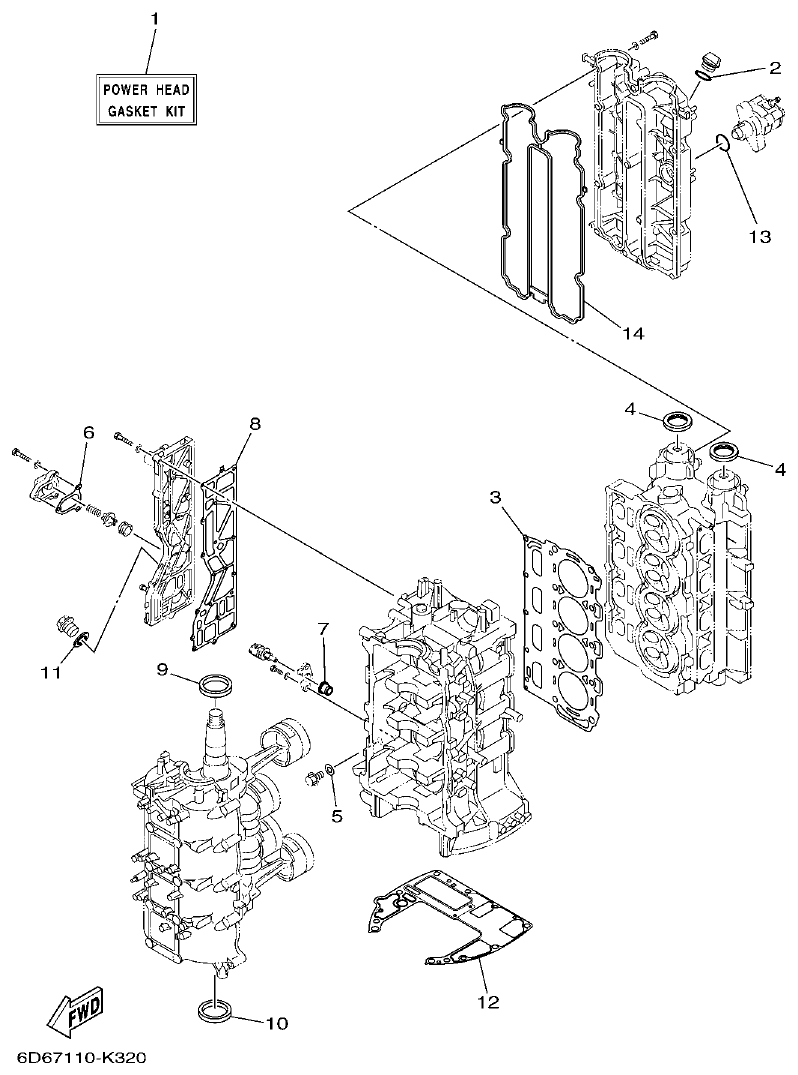 1
POWER HEAD GASKET KIT
2
13
14
4
4
6
8
3
7
11
9
5
12
10
FWD
6D67110-K320