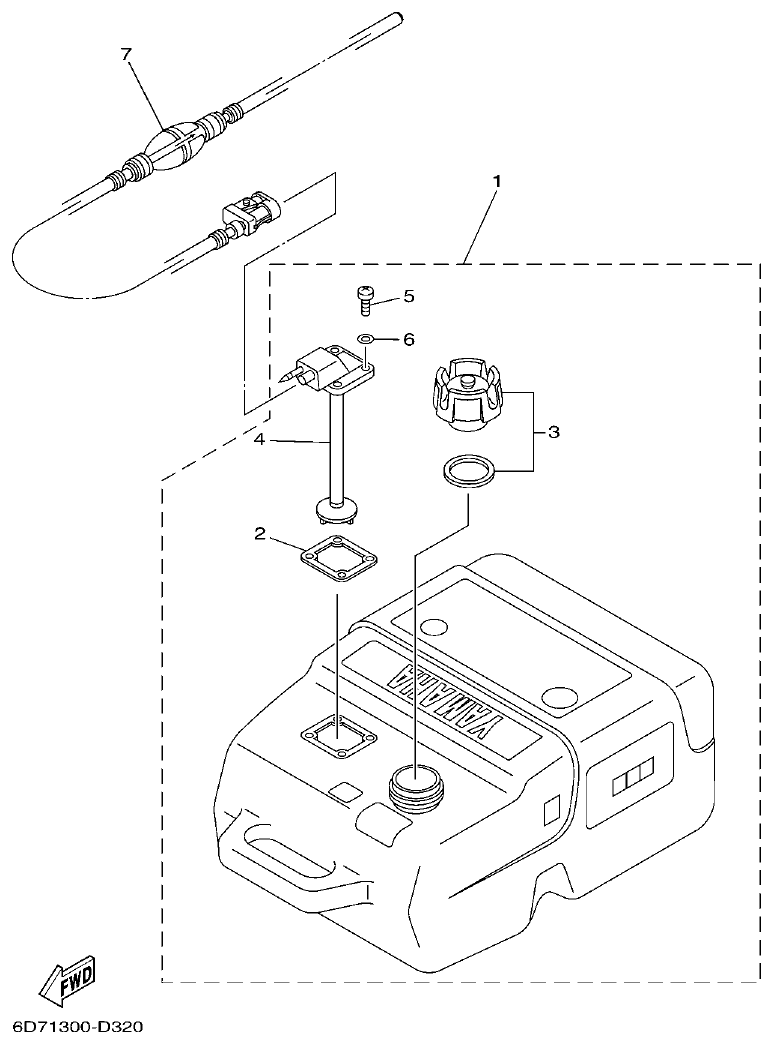 7
1
5
6
3
4
2
YAMAHA
FWD
6D71300-D320