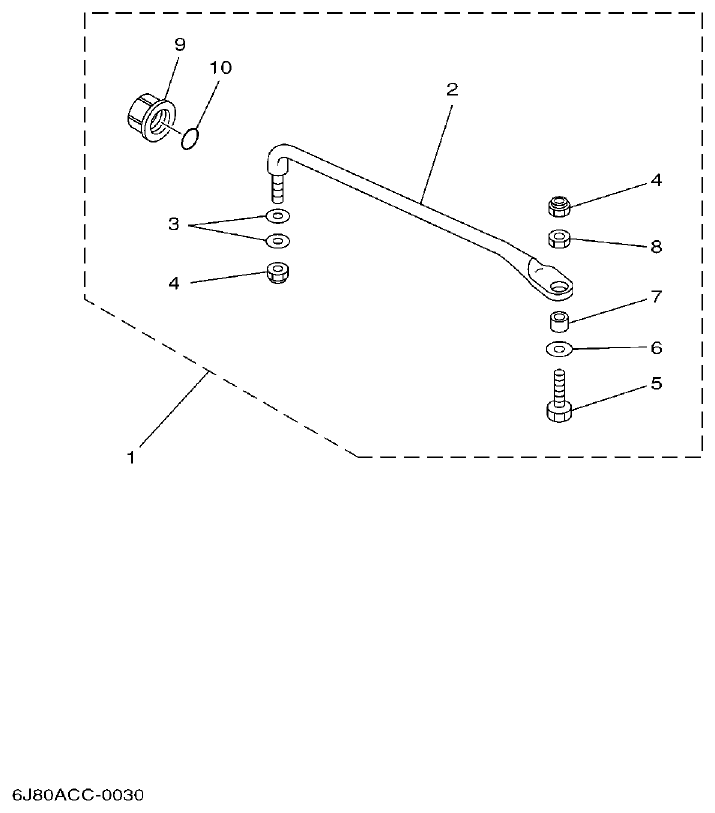 9
10
2
4
3
8
4
7
6
5
1

6J80ACC-0030