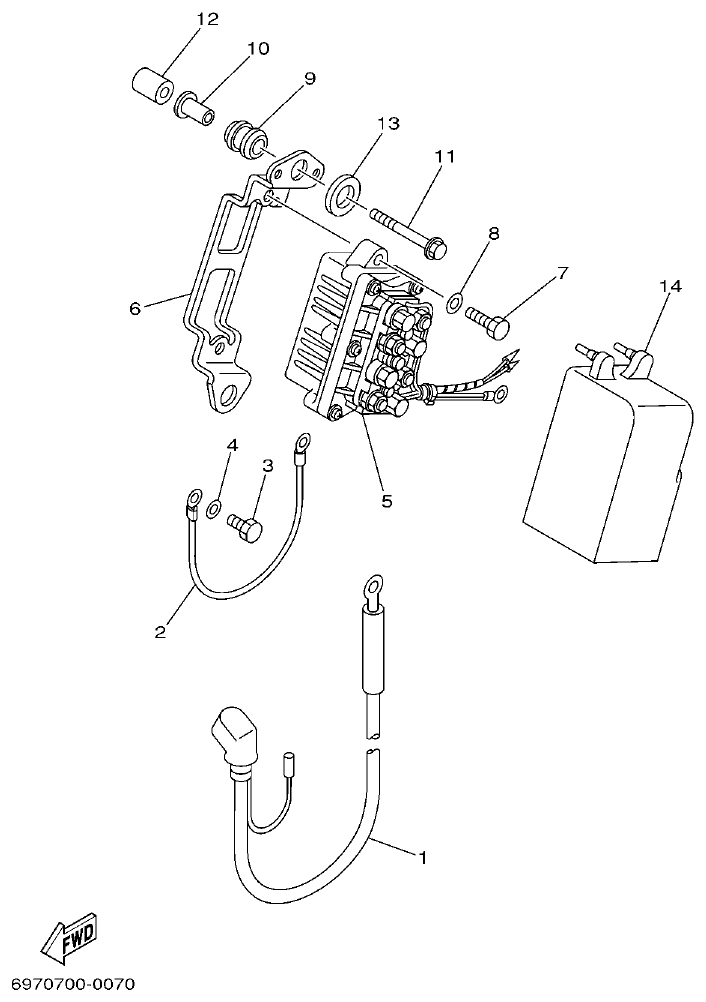 12
10
9
13
11
8
7
14
6
5
4
3
2
1
FWD
6970700-0070