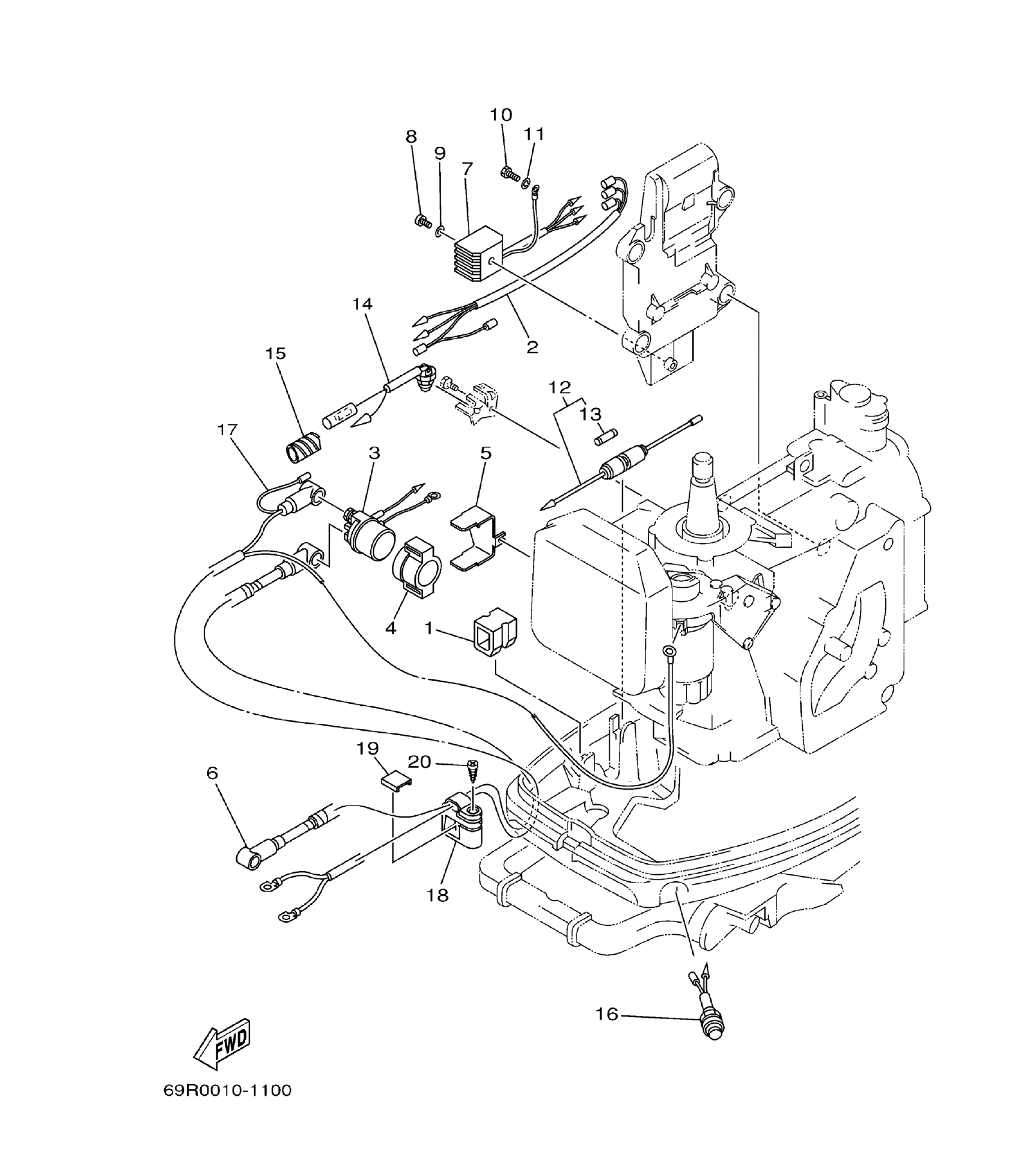 10
11
8
9
7
14
2
15
12
13
17
3
5
4
1
19
20
6
18
16
FWD
69R0010-1100